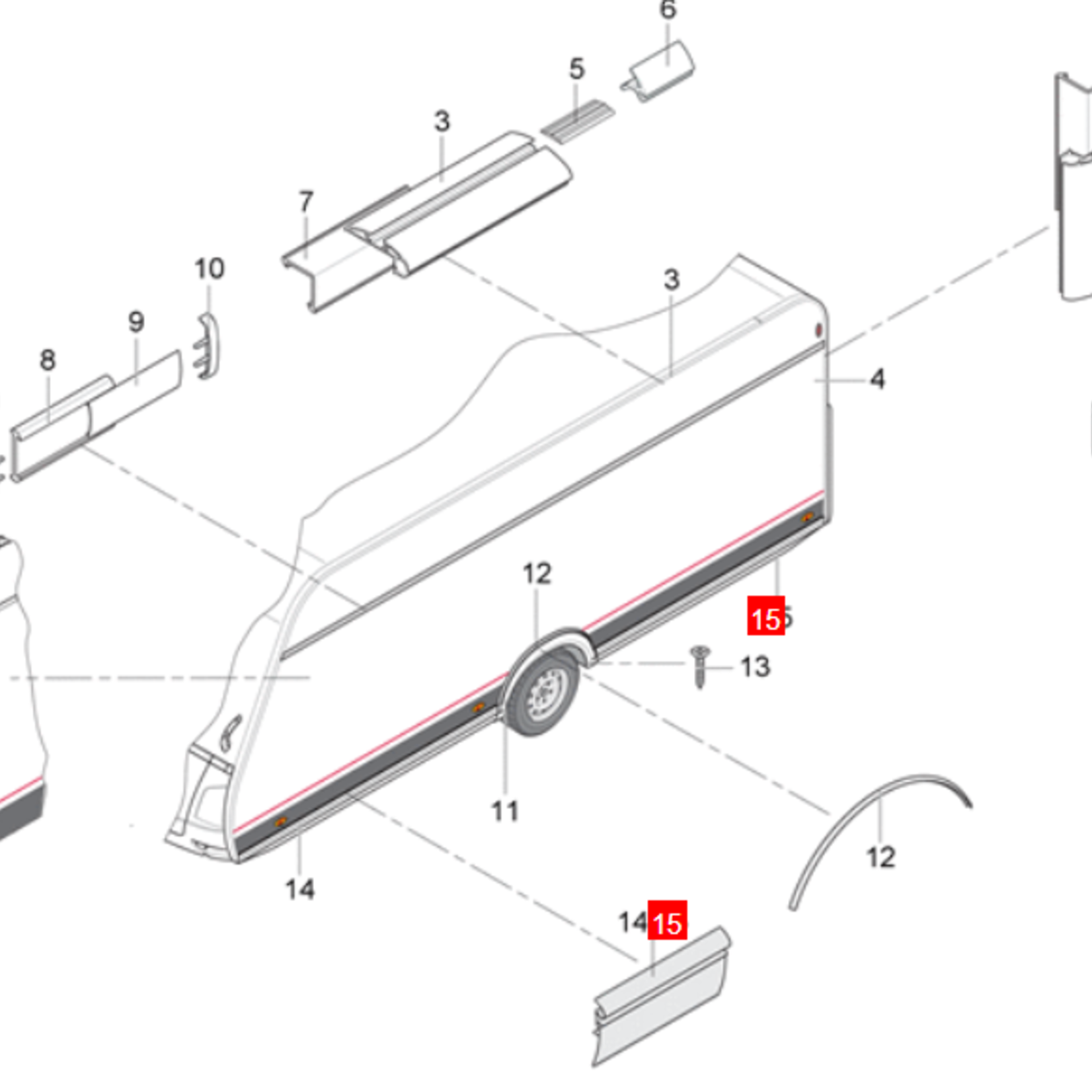 6
5
3
7
10
9
8
3
4
12
15
13
11
12
14
14 15