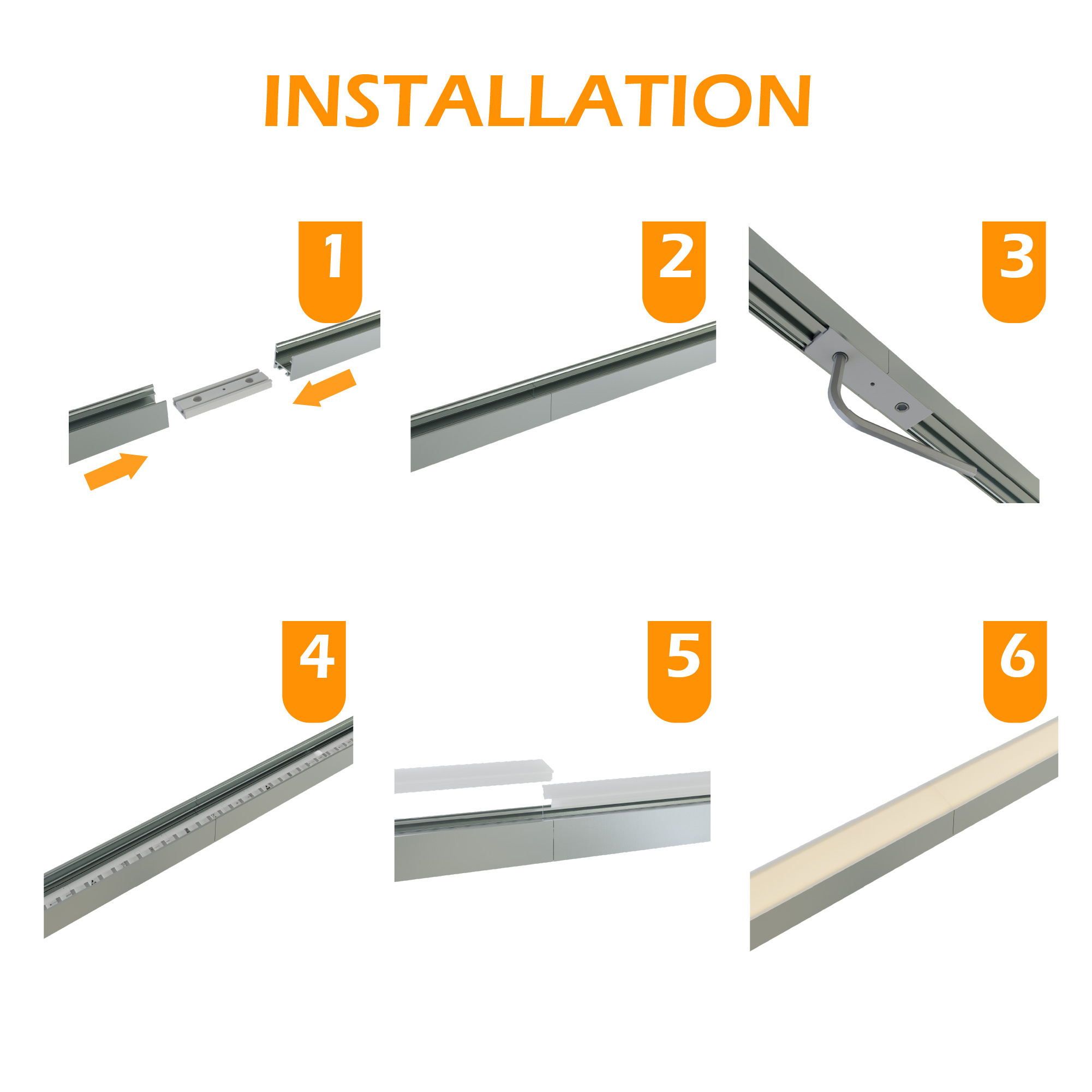 INSTALLATION

1

2

3

4

5

6