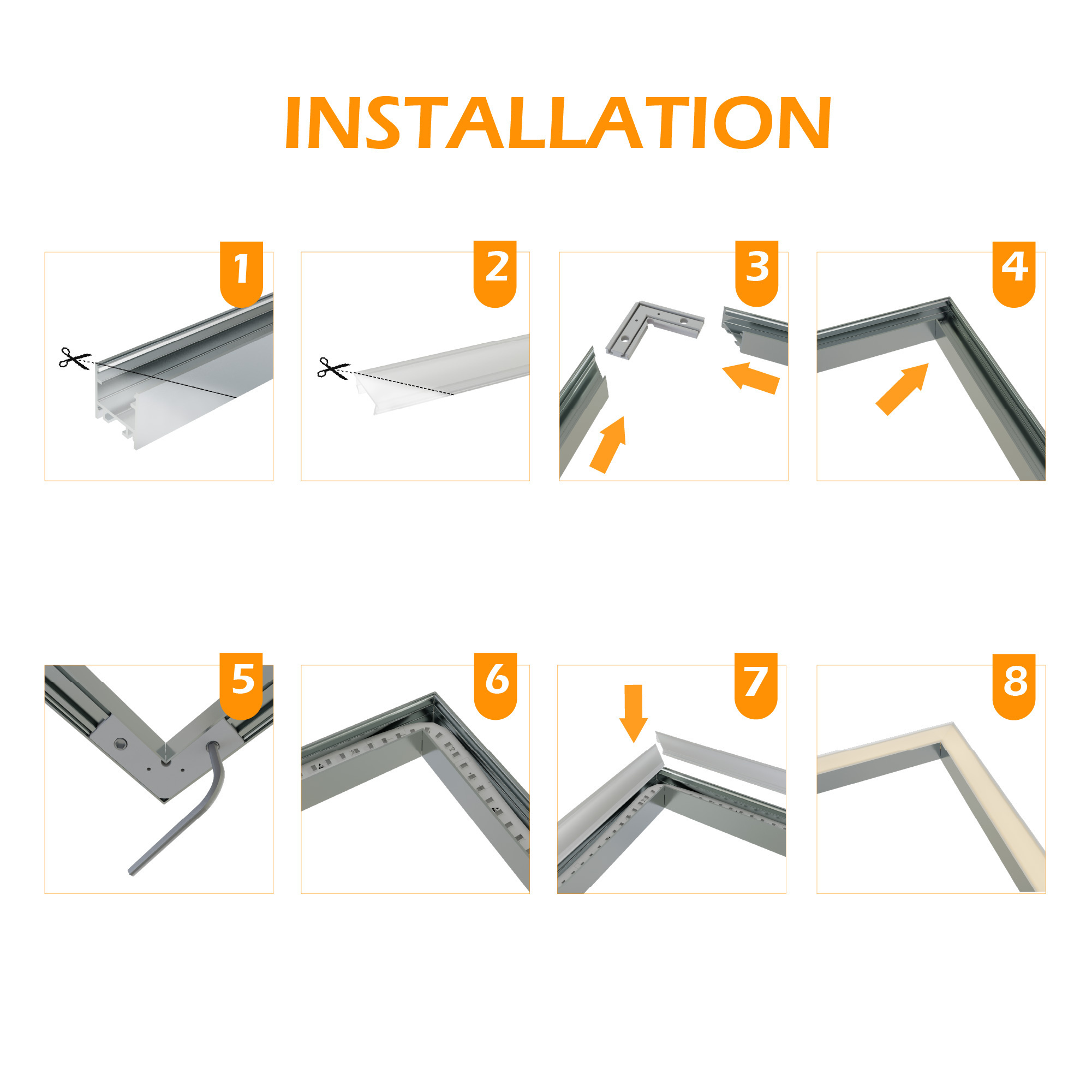 INSTALLATION

1

2

3

4

5

6

7

8