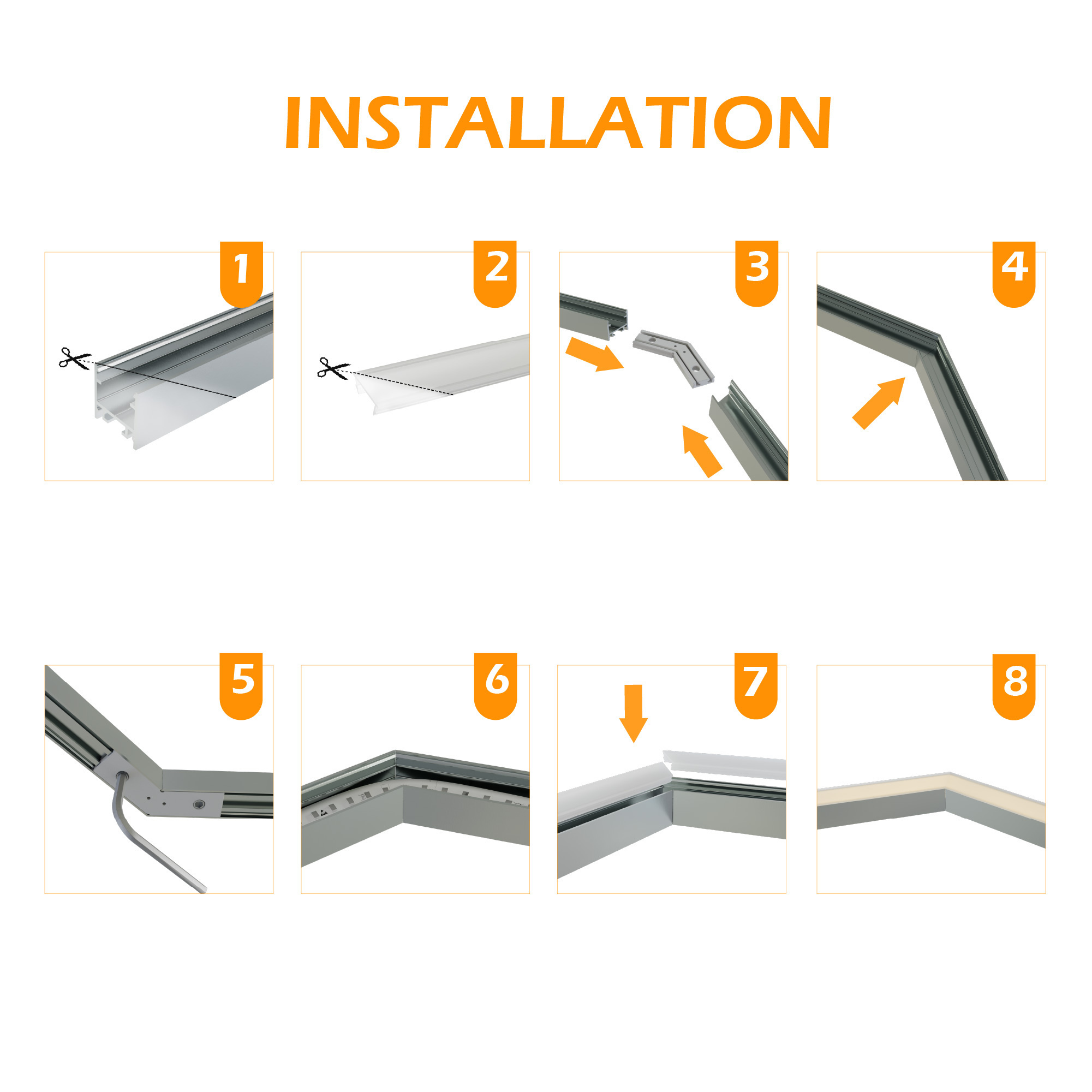 INSTALLATION

1

2

3

4

5

6

7

8