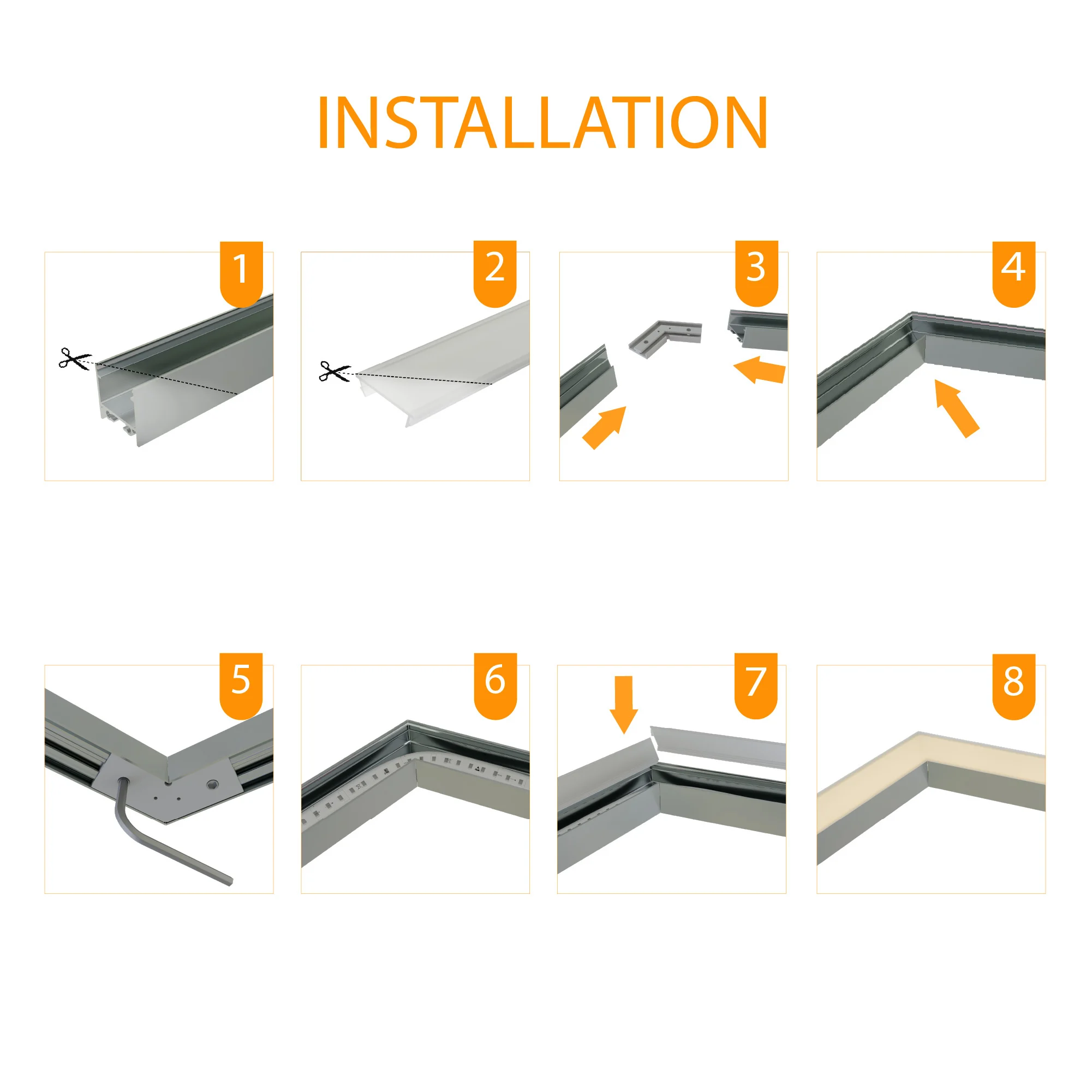 INSTALLATION

1

2

3

4

5

6

7

8