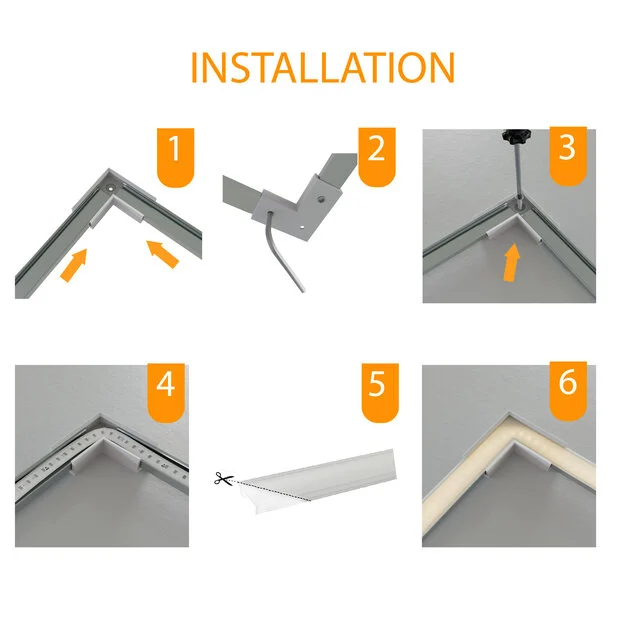 INSTALLATION

1

2

3

4

5

6