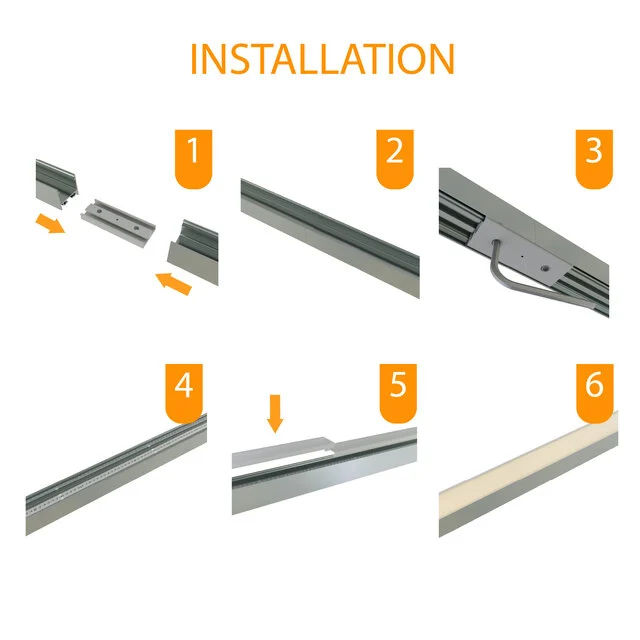 INSTALLATION

1

2

3

4

5

6