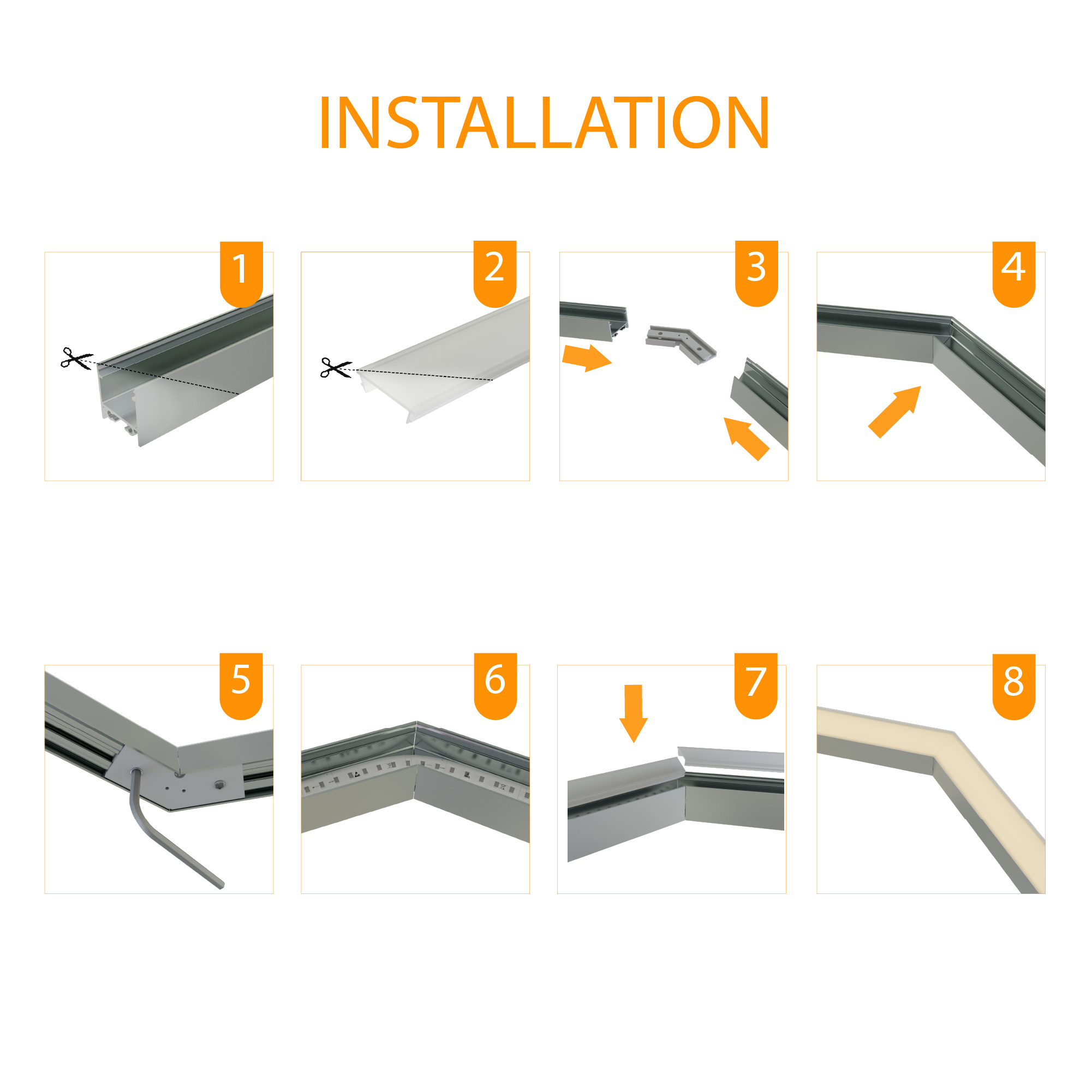 INSTALLATION

1

2

3

4

5

6

7

8