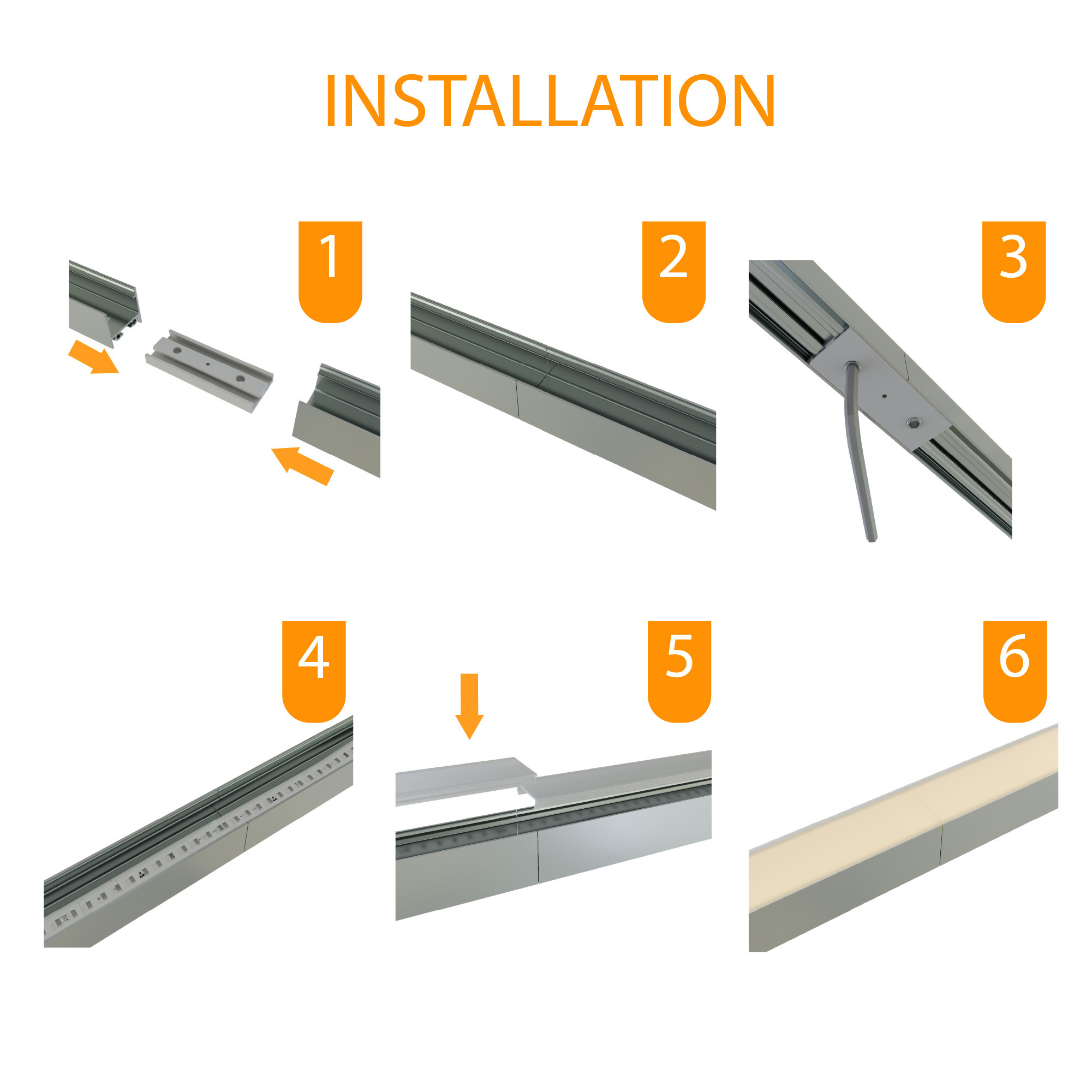 INSTALLATION

1

2

3

4

5

6