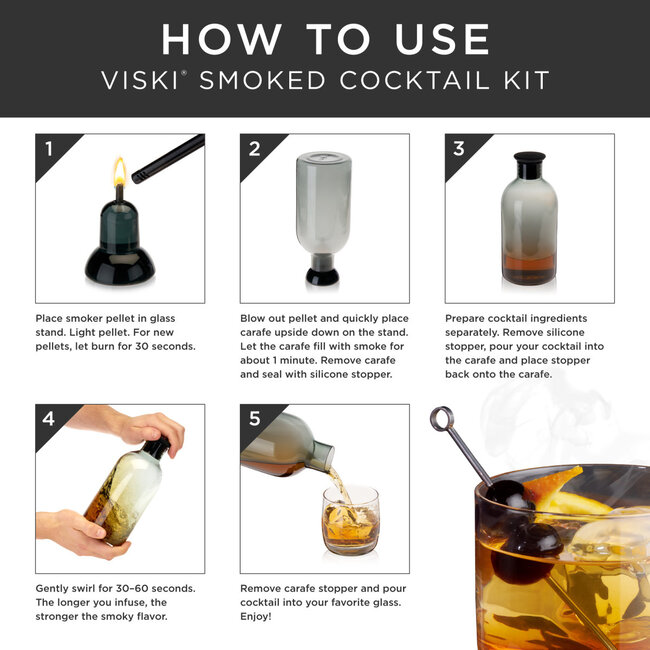 HOW TO USE
VISKI® SMOKED COCKTAIL KIT

1

Place smoker pellet in glass stand. Light pellet. For new pellets, let burn for 30 seconds.

2

Blow out pellet and quickly place carafe upside down on the stand. Let the carafe fill with smoke for about 1 minute. Remove carafe and seal with silicone stopper.

3

Prepare cocktail ingredients separately. Remove silicone stopper, pour your cocktail into the carafe and place stopper back onto the carafe.

4

Gently swirl for 30–60 seconds. The longer you infuse, the stronger the smoky flavor.

5

Remove carafe stopper and pour cocktail into your favorite glass. Enjoy!