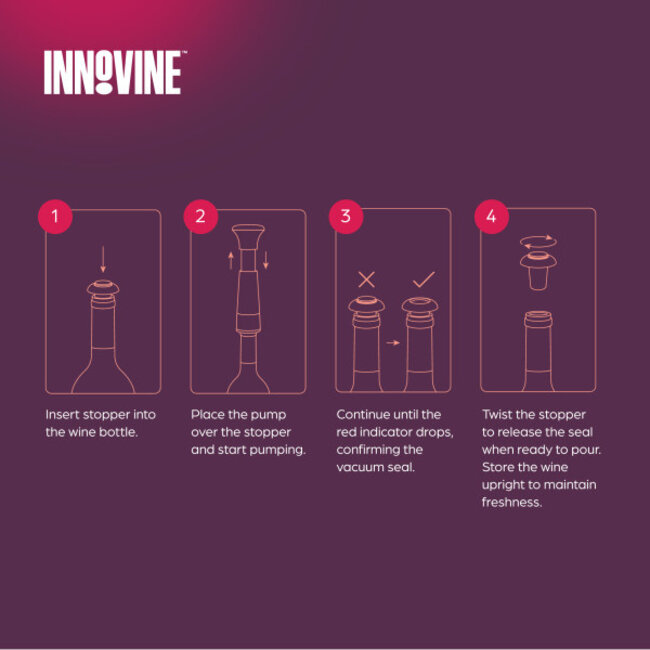 INNOVINE™

1

Insert stopper into the wine bottle.

2

Place the pump over the stopper and start pumping.

3

Continue until the red indicator drops, confirming the vacuum seal.

4

Twist the stopper to release the seal when ready to pour. Store the wine upright to maintain freshness.