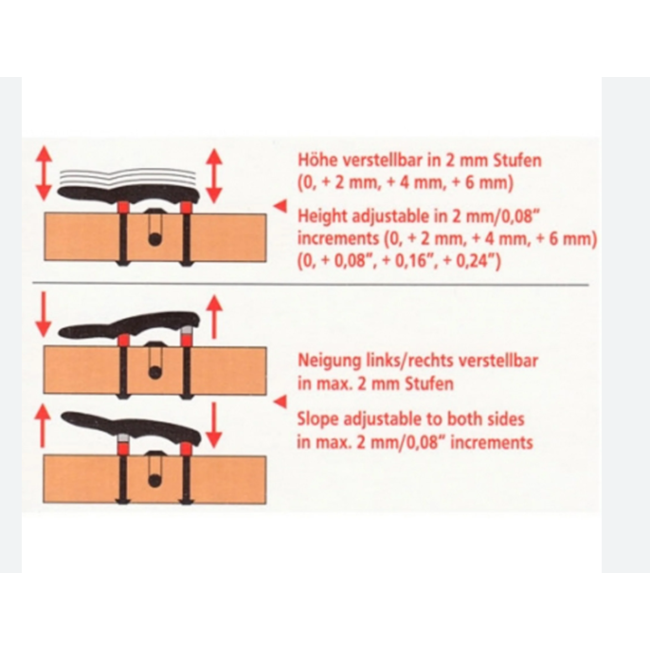 Höhe verstellbar in 2 mm Stufen
(0, + 2 mm, + 4 mm, + 6 mm)

Height adjustable in 2 mm/0,08" increments (0, + 2 mm, + 4 mm, + 6 mm)
(0, + 0,08", + 0,16", + 0,24")

Neigung links/rechts verstellbar in max. 2 mm Stufen

Slope adjustable to both sides in max. 2 mm/0,08" increments