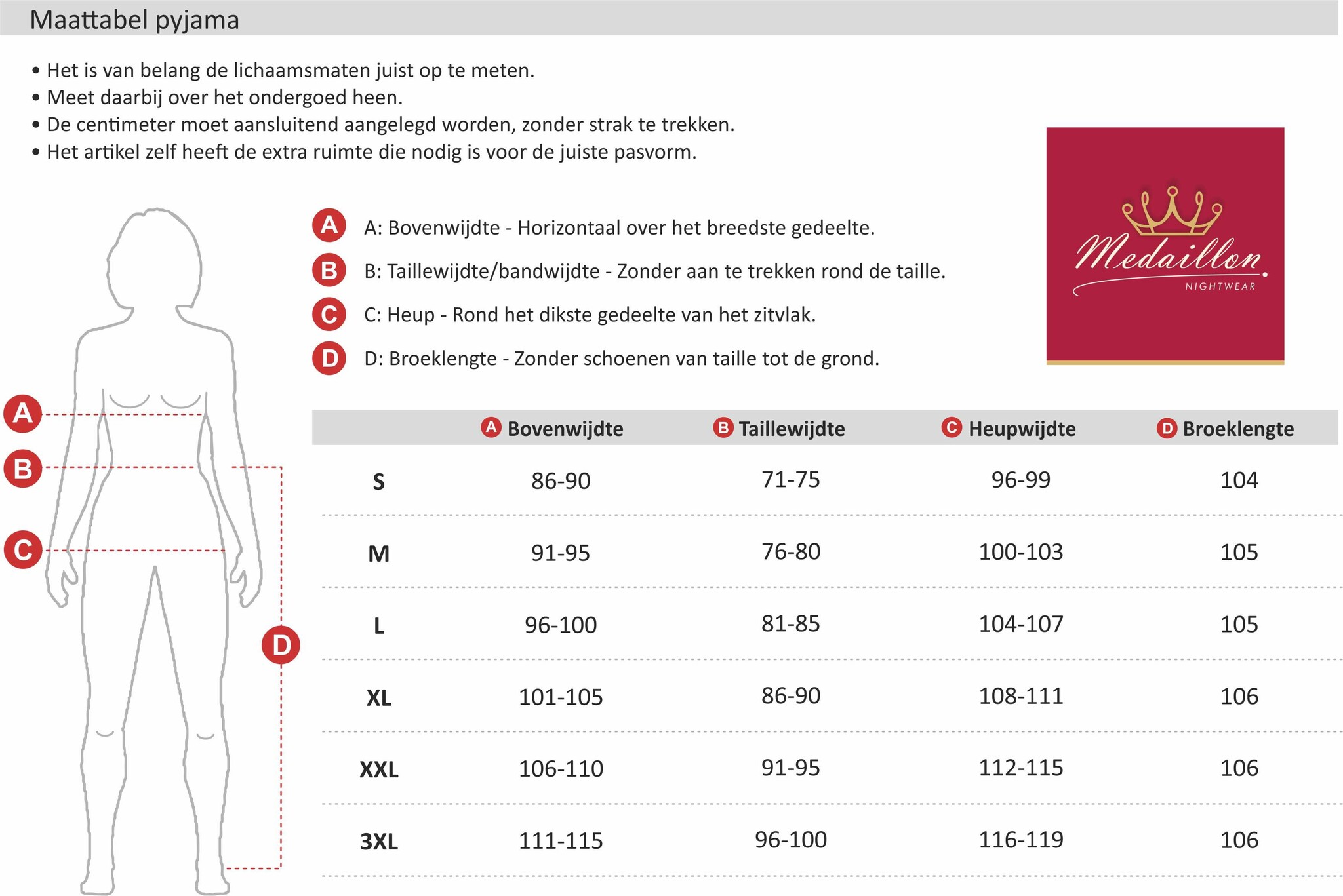 Maattabel pyjama

• Het is van belang de lichaamsmaten juist op te meten.
• Meet daarbij over het ondergoed heen.
• De centimeter moet aansluitend aangelegd worden, zonder strak te trekken.
• Het artikel zelf heeft de extra ruimte die nodig is voor de juiste pasvorm.

Medaillon
NIGHTWEAR

A A: Bovenwijdte - Horizontaal over het breedste gedeelte.
B B: Taillewijdte/bandwijdte - Zonder aan te trekken rond de taille.
C C: Heup - Rond het dikste gedeelte van het zitvlak.
D D: Broeklengte - Zonder schoenen van taille tot de grond.

A
B
C
D

| | A Bovenwijdte | B Taillewijdte | C Heupwijdte | D Broeklengte |
|---|---|---|---|---|
| S | 86-90 | 71-75 | 96-99 | 104 |
| M | 91-95 | 76-80 | 100-103 | 105 |
| L | 96-100 | 81-85 | 104-107 | 105 |
| XL | 101-105 | 86-90 | 108-111 | 106 |
| XXL | 106-110 | 91-95 | 112-115 | 106 |
| 3XL | 111-115 | 96-100 | 116-119 | 106 |