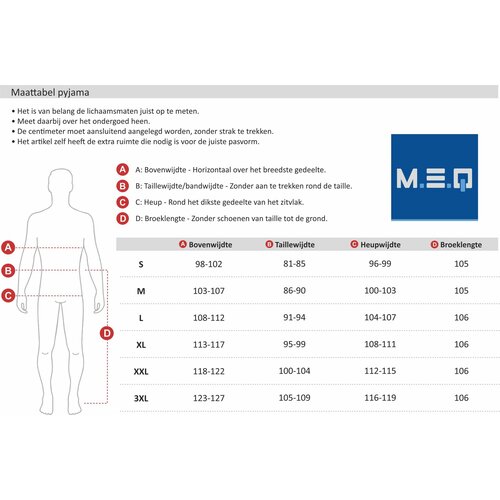 Maattabel pyjama

• Het is van belang de lichaamsmaten juist op te meten.
• Meet daarbij over het ondergoed heen.
• De centimeter moet aansluitend aangelegd worden, zonder strak te trekken.
• Het artikel zelf heeft de extra ruimte die nodig is voor de juiste pasvorm.

M.E.Q

A A: Bovenwijdte - Horizontaal over het breedste gedeelte.
B B: Taillewijdte/bandwijdte - Zonder aan te trekken rond de taille.
C C: Heup - Rond het dikste gedeelte van het zitvlak.
D D: Broeklengte - Zonder schoenen van taille tot de grond.

A
B
C
D

| | A Bovenwijdte | B Taillewijdte | C Heupwijdte | D Broeklengte |
|---|---|---|---|---|
| S | 98-102 | 81-85 | 96-99 | 105 |
| M | 103-107 | 86-90 | 100-103 | 105 |
| L | 108-112 | 91-94 | 104-107 | 106 |
| XL | 113-117 | 95-99 | 108-111 | 106 |
| XXL | 118-122 | 100-104 | 112-115 | 106 |
| 3XL | 123-127 | 105-109 | 116-119 | 106 |