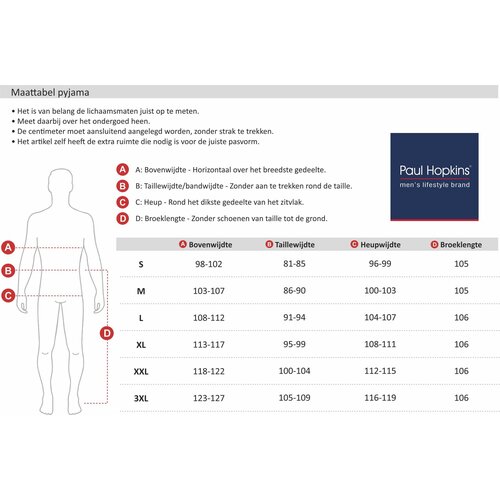 Maattabel pyjama

• Het is van belang de lichaamsmaten juist op te meten.
• Meet daarbij over het ondergoed heen.
• De centimeter moet aansluitend aangelegd worden, zonder strak te trekken.
• Het artikel zelf heeft de extra ruimte die nodig is voor de juiste pasvorm.

Paul Hopkins®
men's lifestyle brand

A A: Bovenwijdte - Horizontaal over het breedste gedeelte.
B B: Taillewijdte/bandwijdte - Zonder aan te trekken rond de taille.
C C: Heup - Rond het dikste gedeelte van het zitvlak.
D D: Broeklengte - Zonder schoenen van taille tot de grond.

A
B
C
D

| | A Bovenwijdte | B Taillewijdte | C Heupwijdte | D Broeklengte |
|---|---|---|---|---|
| S | 98-102 | 81-85 | 96-99 | 105 |
| M | 103-107 | 86-90 | 100-103 | 105 |
| L | 108-112 | 91-94 | 104-107 | 106 |
| XL | 113-117 | 95-99 | 108-111 | 106 |
| XXL | 118-122 | 100-104 | 112-115 | 106 |
| 3XL | 123-127 | 105-109 | 116-119 | 106 |