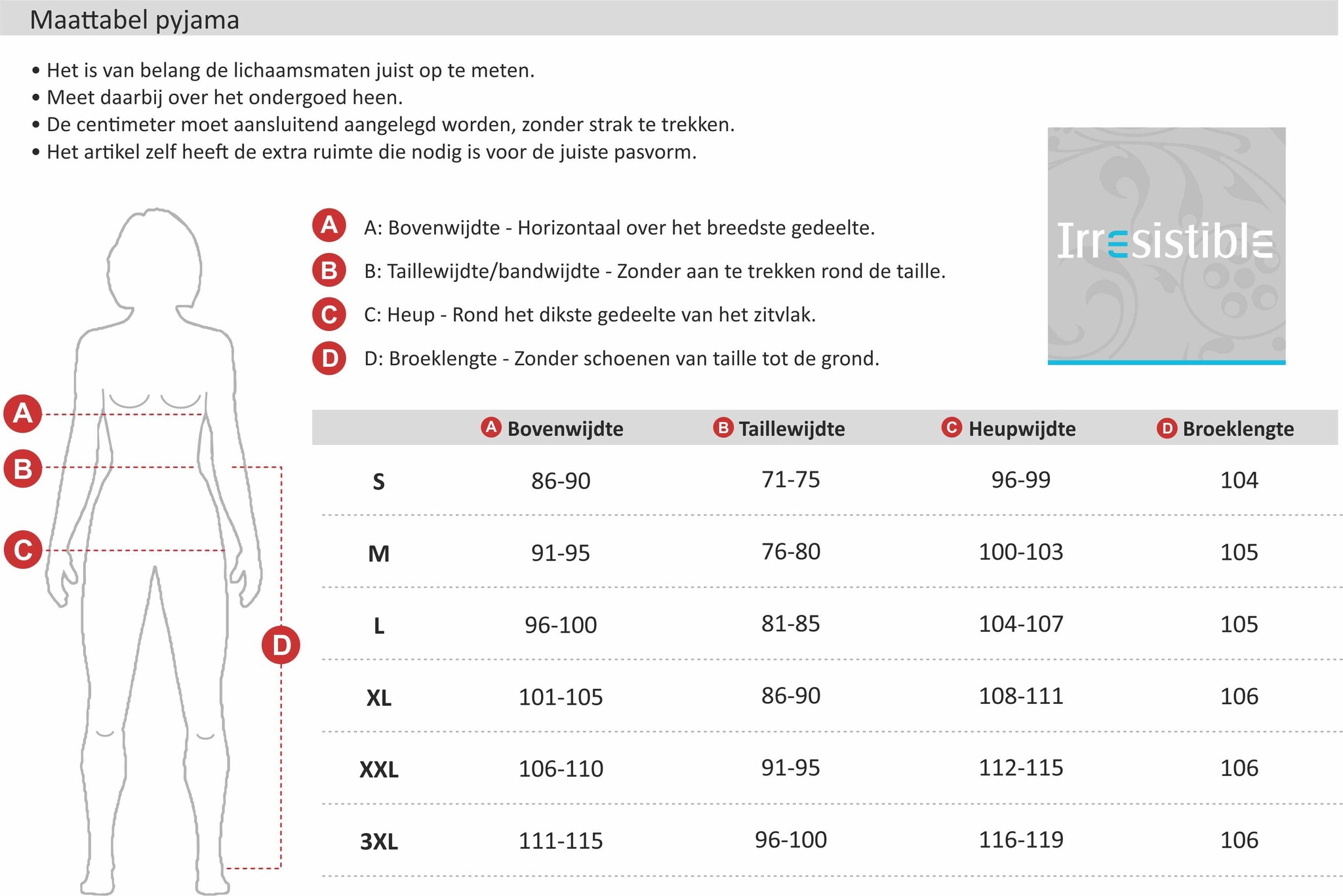 Maattabel pyjama

• Het is van belang de lichaamsmaten juist op te meten.
• Meet daarbij over het ondergoed heen.
• De centimeter moet aansluitend aangelegd worden, zonder strak te trekken.
• Het artikel zelf heeft de extra ruimte die nodig is voor de juiste pasvorm.

A A: Bovenwijdte - Horizontaal over het breedste gedeelte.
B B: Taillewijdte/bandwijdte - Zonder aan te trekken rond de taille.
C C: Heup - Rond het dikste gedeelte van het zitvlak.
D D: Broeklengte - Zonder schoenen van taille tot de grond.

Irresistible

A
B
C
D

| | A Bovenwijdte | B Taillewijdte | C Heupwijdte | D Broeklengte |
|---|---|---|---|---|
| S | 86-90 | 71-75 | 96-99 | 104 |
| M | 91-95 | 76-80 | 100-103 | 105 |
| L | 96-100 | 81-85 | 104-107 | 105 |
| XL | 101-105 | 86-90 | 108-111 | 106 |
| XXL | 106-110 | 91-95 | 112-115 | 106 |
| 3XL | 111-115 | 96-100 | 116-119 | 106 |