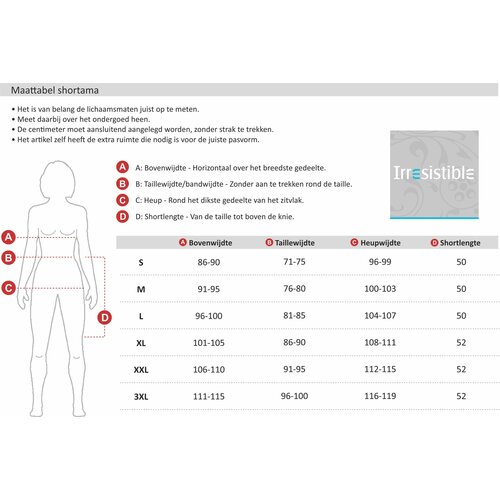 Maattabel shortama

• Het is van belang de lichaamsmaten juist op te meten.
• Meet daarbij over het ondergoed heen.
• De centimeter moet aansluitend aangelegd worden, zonder strak te trekken.
• Het artikel zelf heeft de extra ruimte die nodig is voor de juiste pasvorm.

Irresistible

A A: Bovenwijdte - Horizontaal over het breedste gedeelte.
B B: Taillewijdte/bandwijdte - Zonder aan te trekken rond de taille.
C C: Heup - Rond het dikste gedeelte van het zitvlak.
D D: Shortlengte - Van de taille tot boven de knie.

A
B
C
D

| | A Bovenwijdte | B Taillewijdte | C Heupwijdte | D Shortlengte |
|---|---|---|---|---|
| S | 86-90 | 71-75 | 96-99 | 50 |
| M | 91-95 | 76-80 | 100-103 | 50 |
| L | 96-100 | 81-85 | 104-107 | 50 |
| XL | 101-105 | 86-90 | 108-111 | 52 |
| XXL | 106-110 | 91-95 | 112-115 | 52 |
| 3XL | 111-115 | 96-100 | 116-119 | 52 |