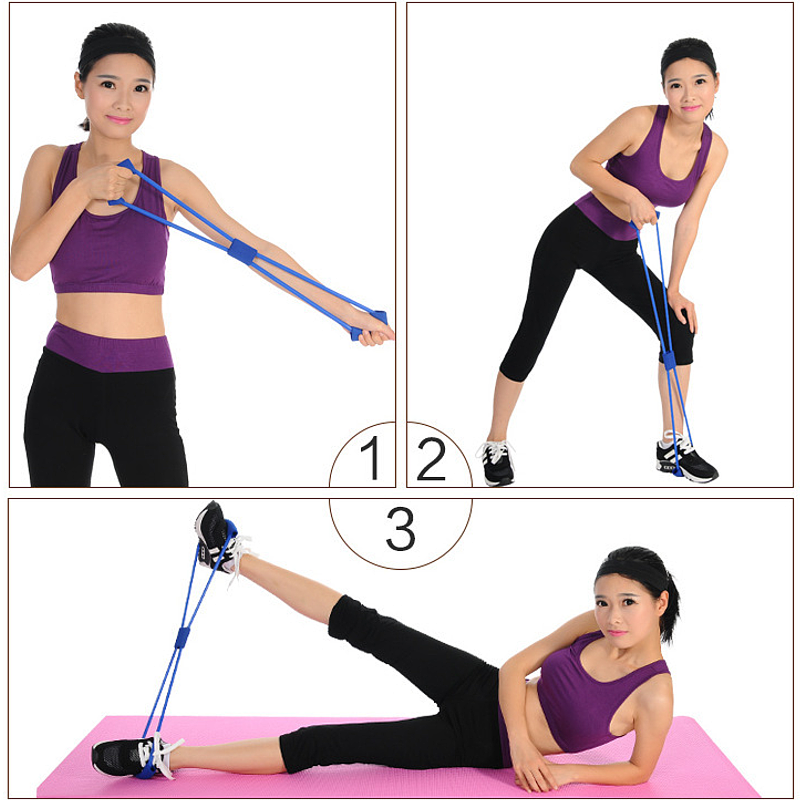 1
2
3