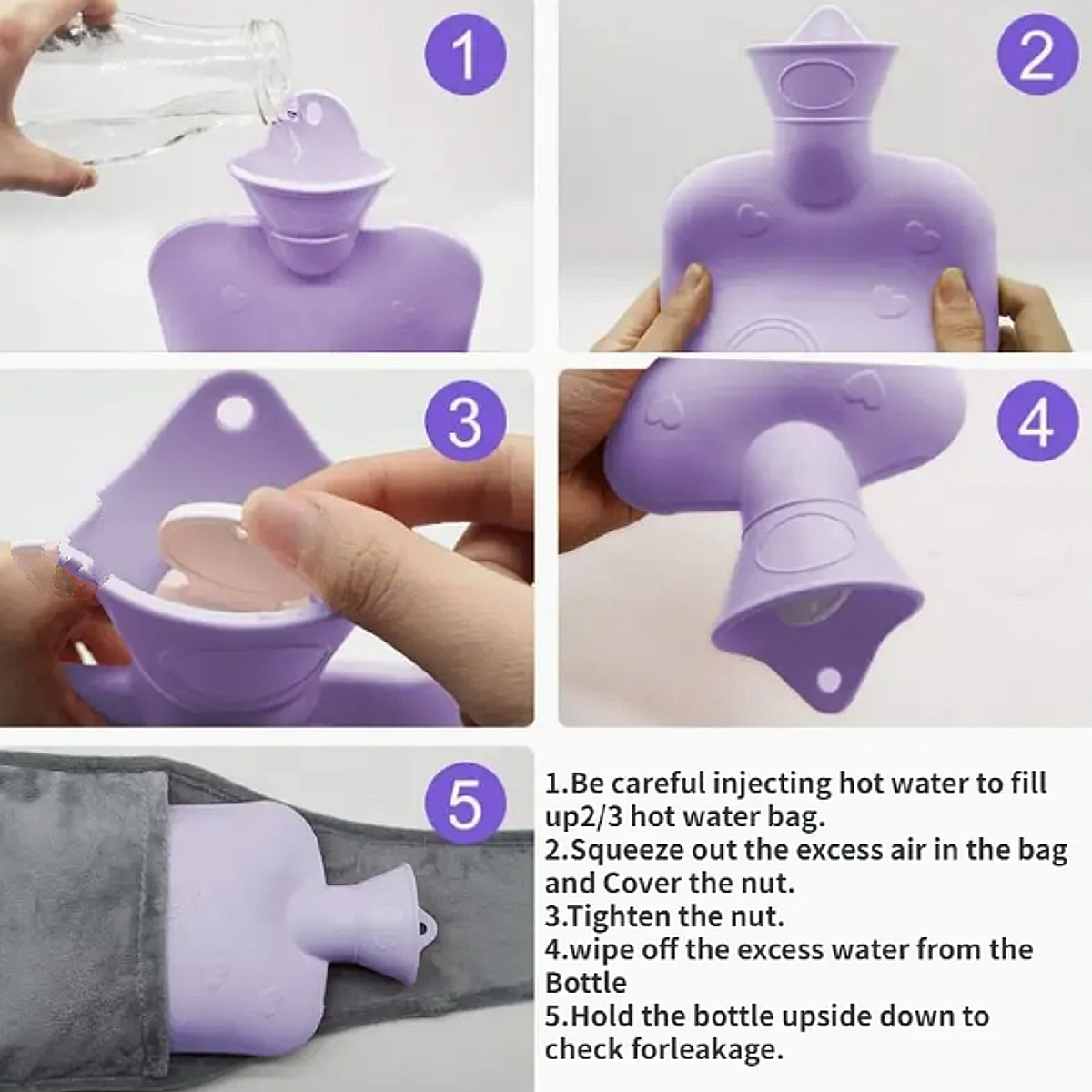 1

2

3

4

5

1.Be careful injecting hot water to fill up2/3 hot water bag.
2.Squeeze out the excess air in the bag and Cover the nut.
3.Tighten the nut.
4.wipe off the excess water from the Bottle
5.Hold the bottle upside down to check forleakage.