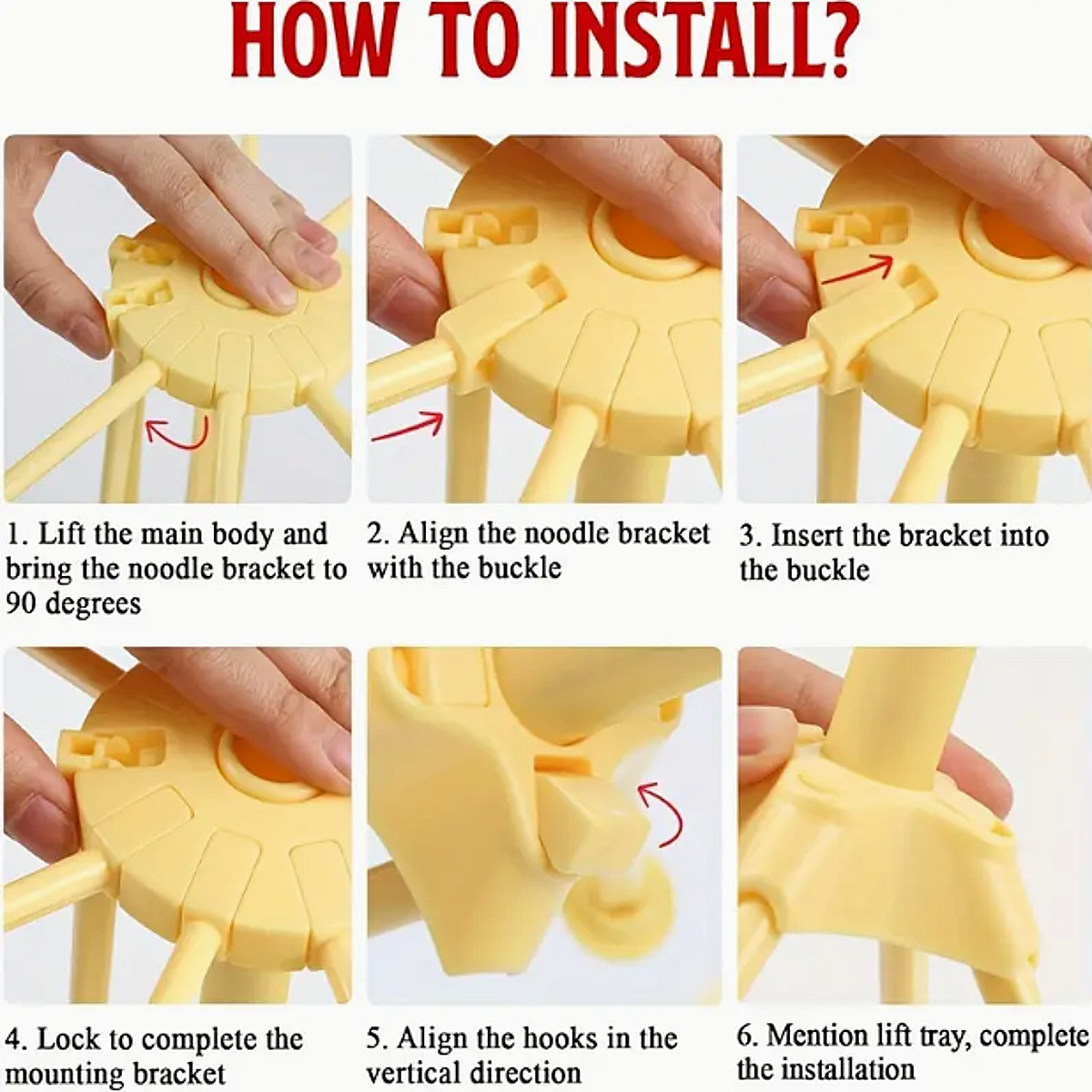 HOW TO INSTALL?

1. Lift the main body and bring the noodle bracket to 90 degrees

2. Align the noodle bracket with the buckle

3. Insert the bracket into the buckle

4. Lock to complete the mounting bracket

5. Align the hooks in the vertical direction

6. Mention lift tray, complete the installation