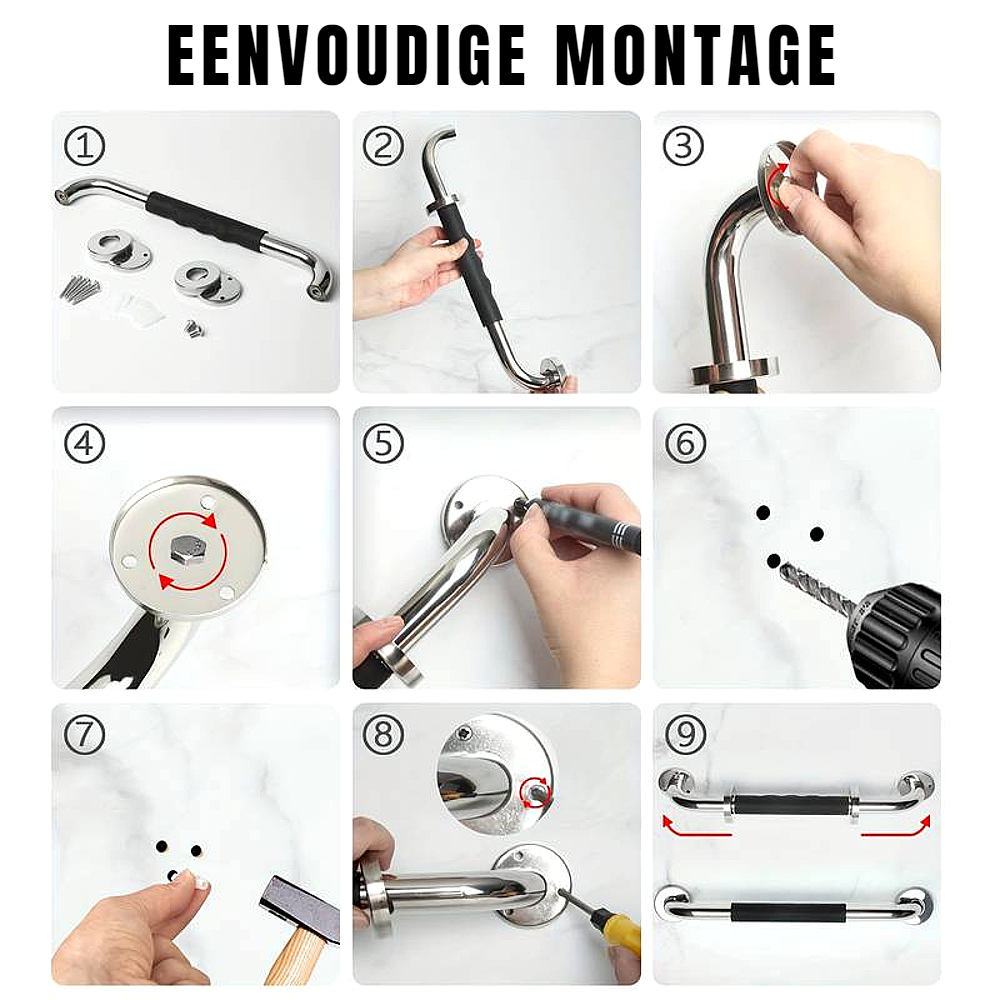 EENVOUDIGE MONTAGE

①

②

③

④

⑤

⑥

⑦

⑧

⑨