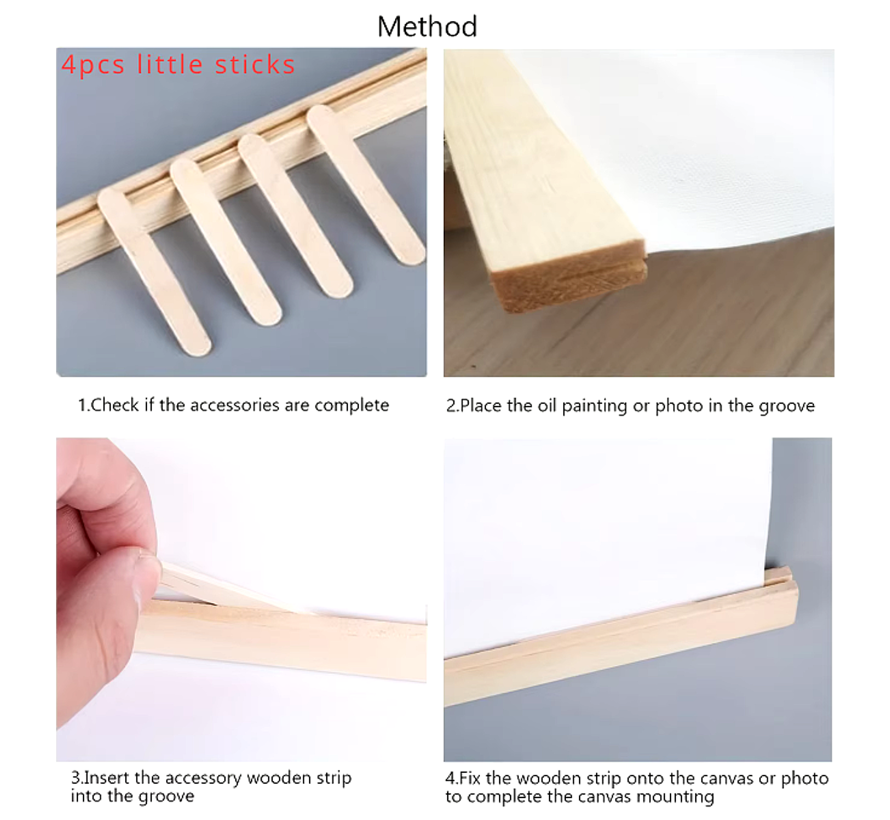 Method

4pcs little sticks

1.Check if the accessories are complete

2.Place the oil painting or photo in the groove

3.Insert the accessory wooden strip into the groove

4.Fix the wooden strip onto the canvas or photo to complete the canvas mounting