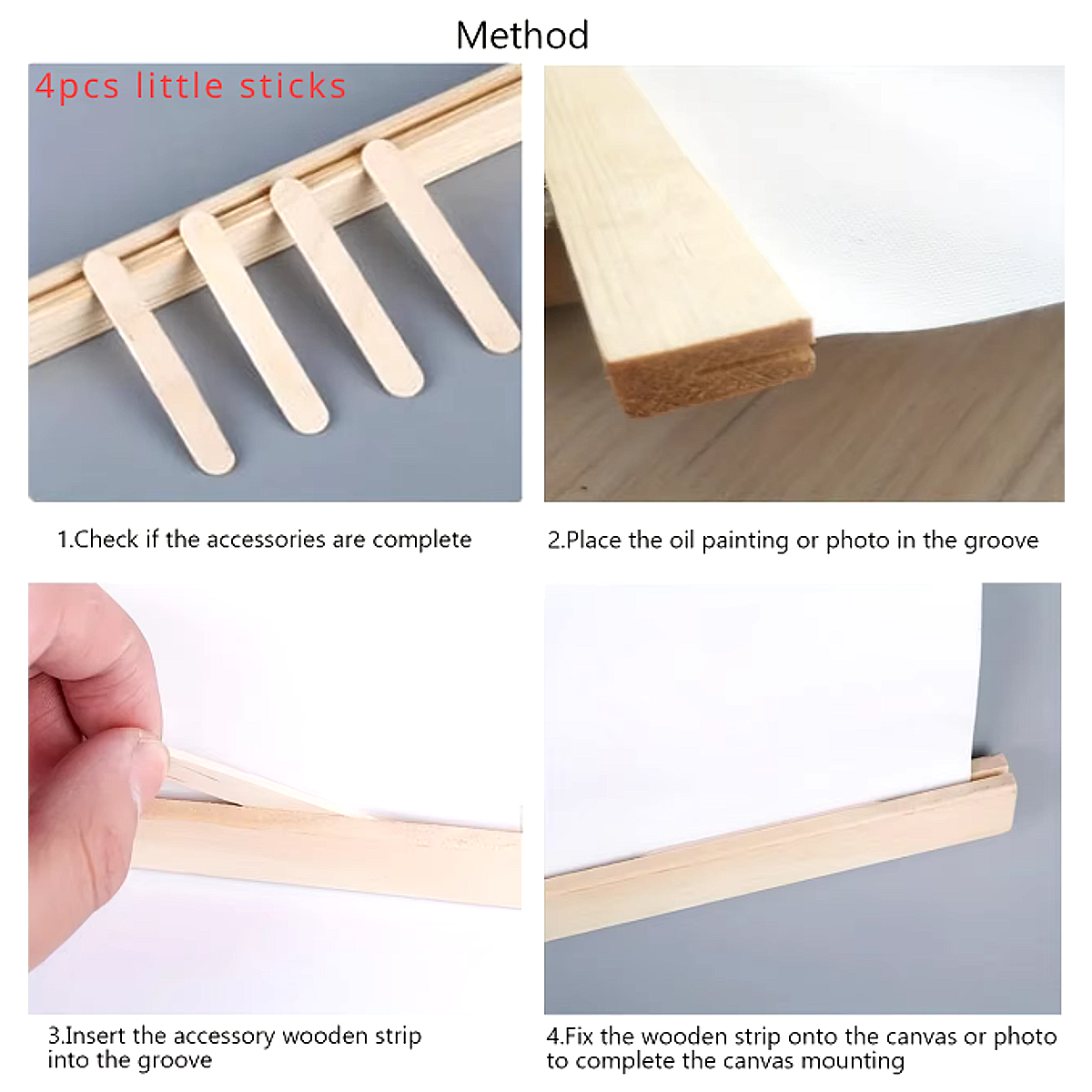 Method

4pcs little sticks

1.Check if the accessories are complete

2.Place the oil painting or photo in the groove

3.Insert the accessory wooden strip into the groove

4.Fix the wooden strip onto the canvas or photo to complete the canvas mounting