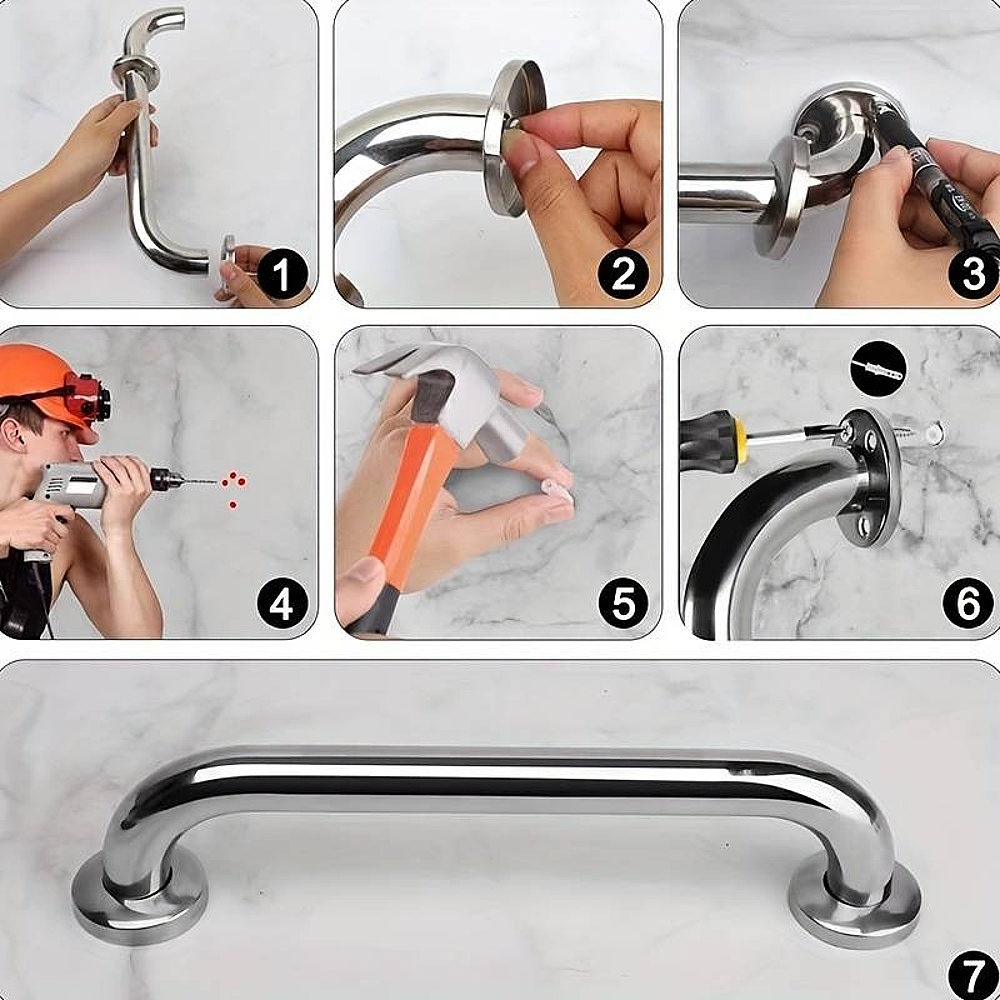 1

2

3

4

5

6

7