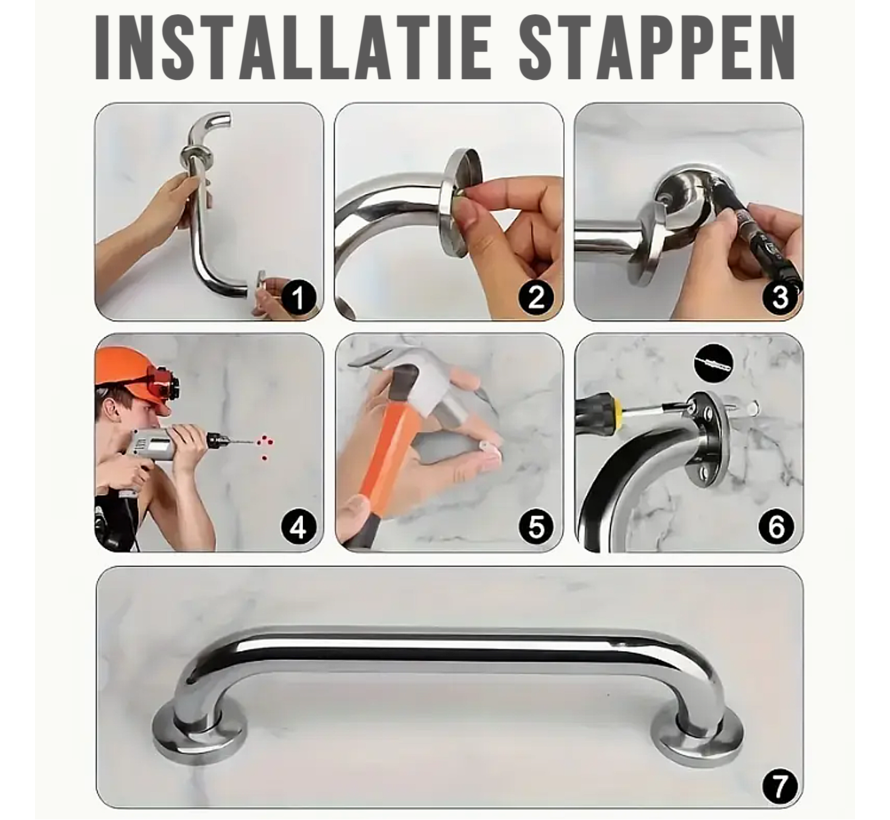 INSTALLATIE STAPPEN

1

2

3

4

5

6

7