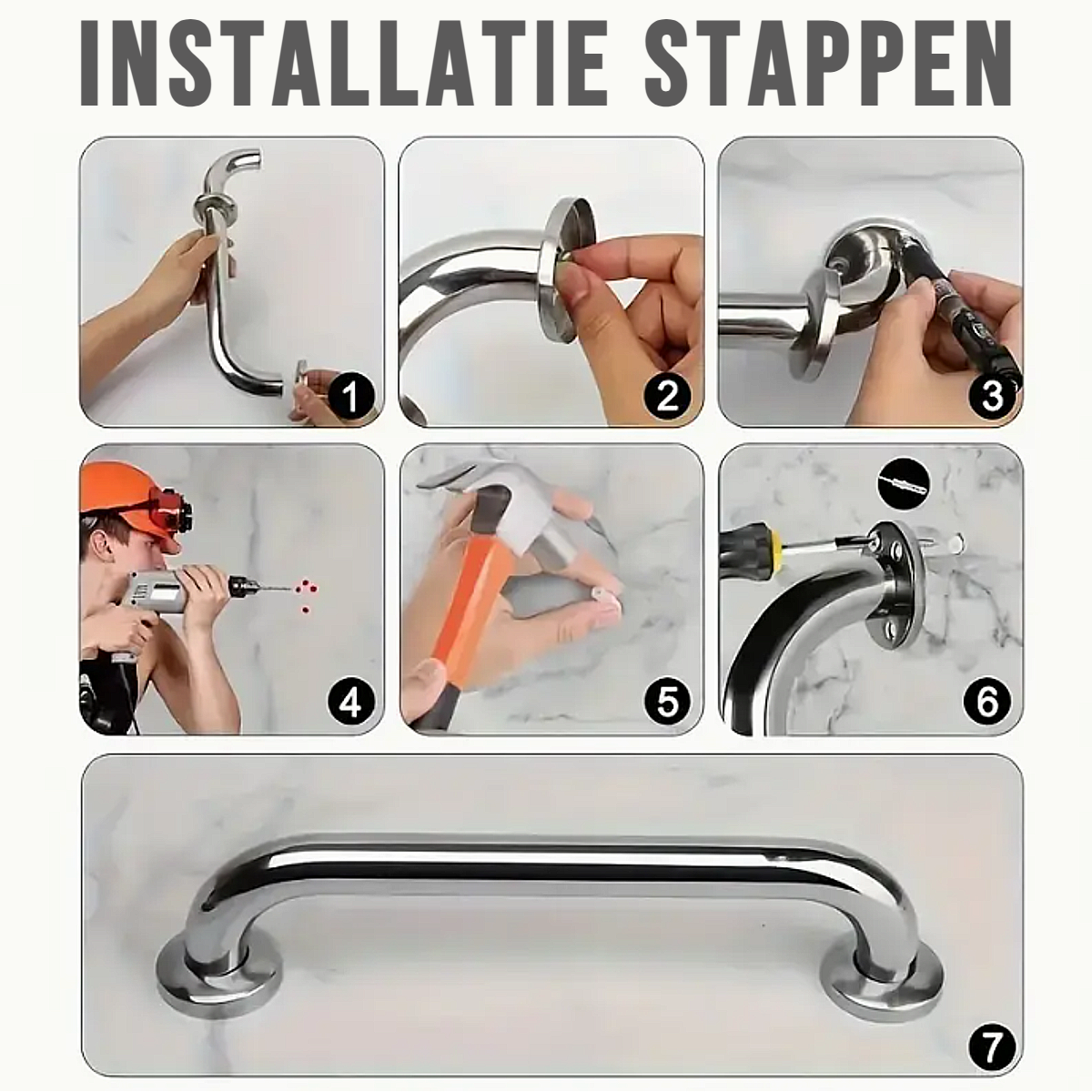 INSTALLATIE STAPPEN

1

2

3

4

5

6

7