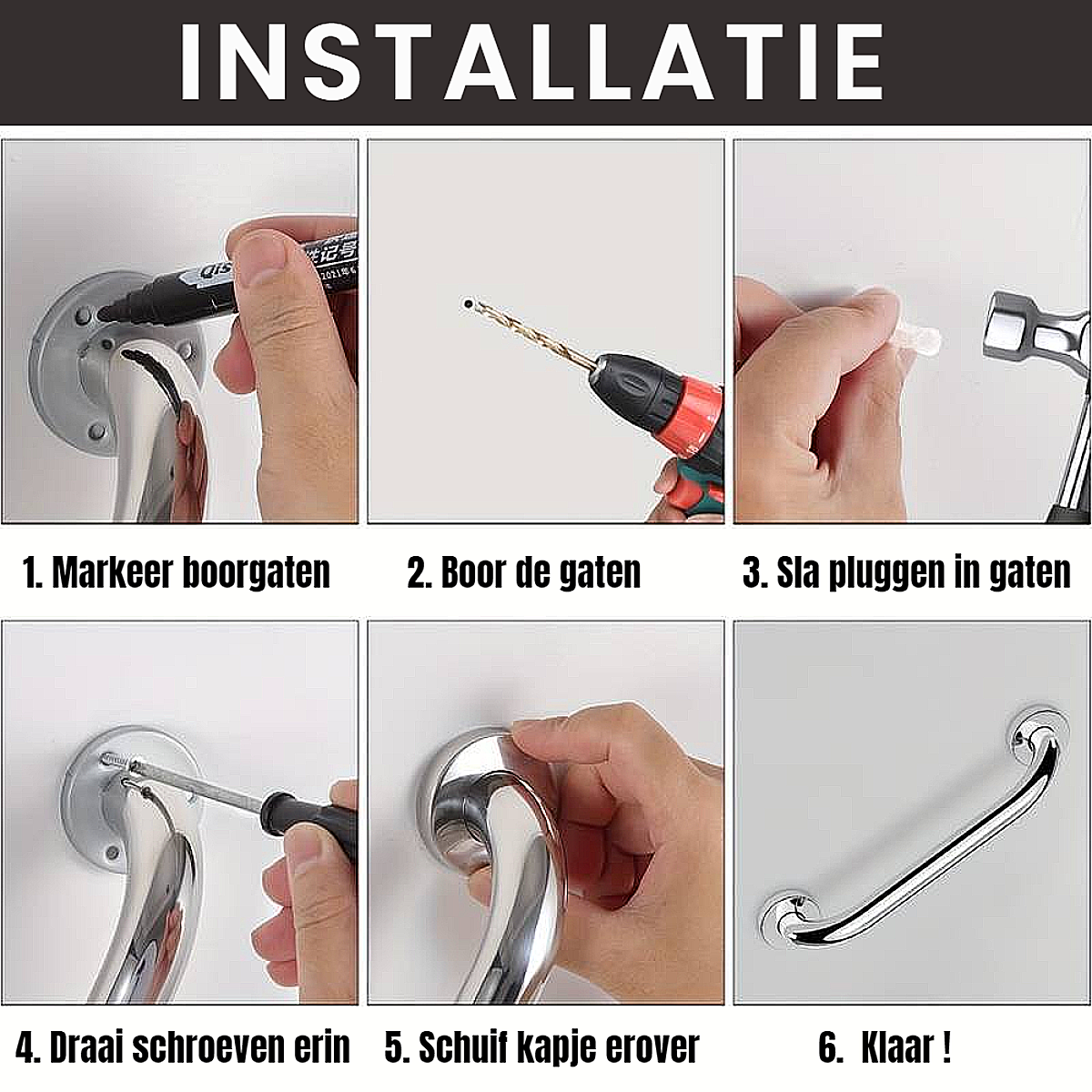 INSTALLATIE

1. Markeer boorgaten

2. Boor de gaten

3. Sla pluggen in gaten

4. Draai schroeven erin

5. Schuif kapje erover

6. Klaar !