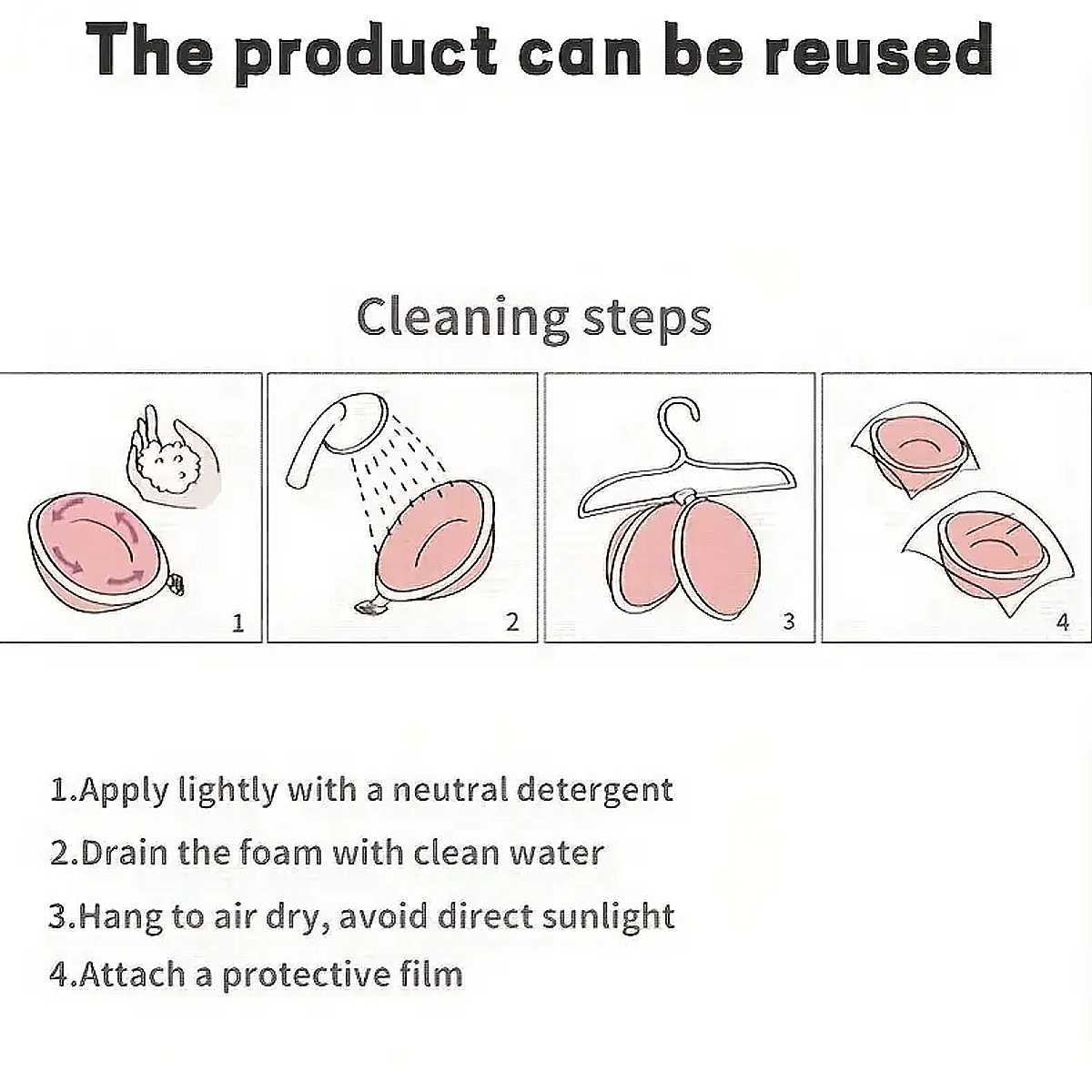 The product can be reused

Cleaning steps

1

2

3

4

1.Apply lightly with a neutral detergent

2.Drain the foam with clean water

3.Hang to air dry, avoid direct sunlight

4.Attach a protective film