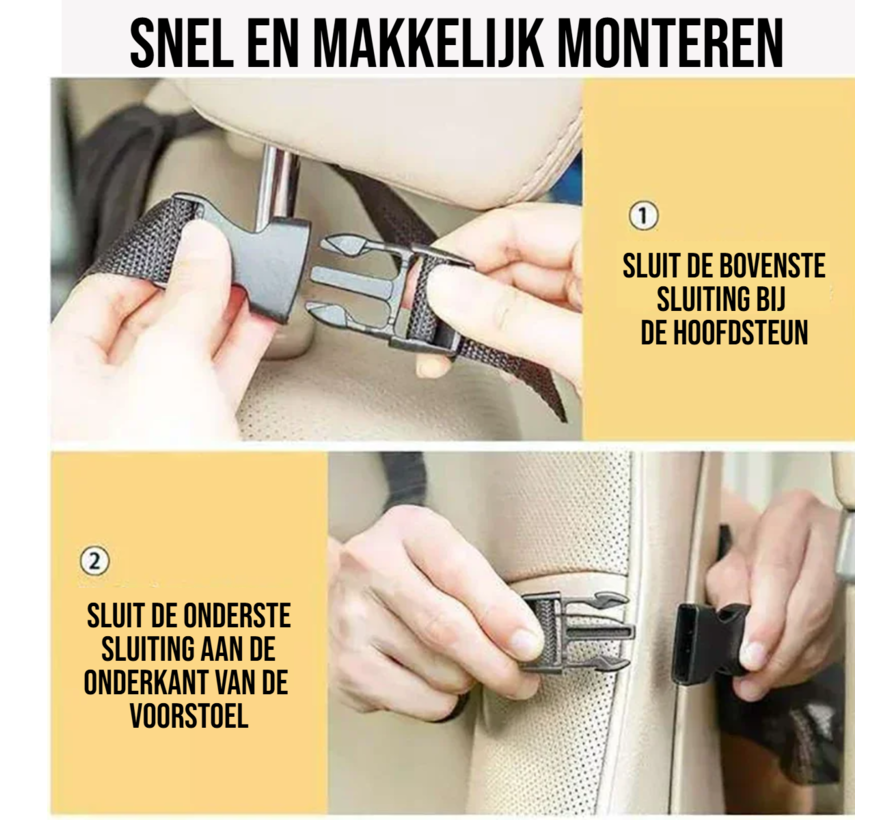 SNEL EN MAKKELIJK MONTEREN

1

SLUIT DE BOVENSTE SLUITING BIJ DE HOOFDSTEUN

2

SLUIT DE ONDERSTE SLUITING AAN DE ONDERKANT VAN DE VOORSTOEL