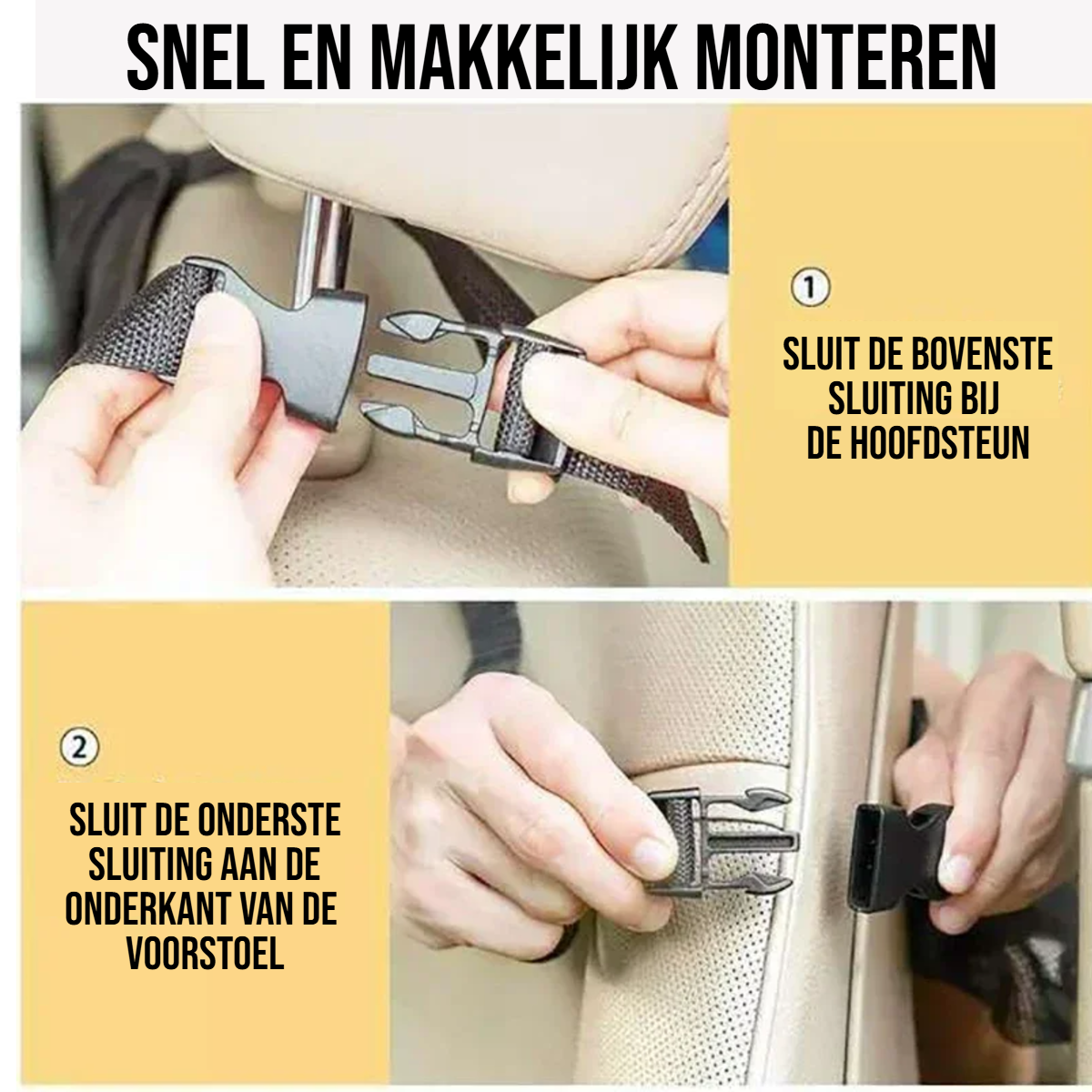 SNEL EN MAKKELIJK MONTEREN

1

SLUIT DE BOVENSTE SLUITING BIJ DE HOOFDSTEUN

2

SLUIT DE ONDERSTE SLUITING AAN DE ONDERKANT VAN DE VOORSTOEL