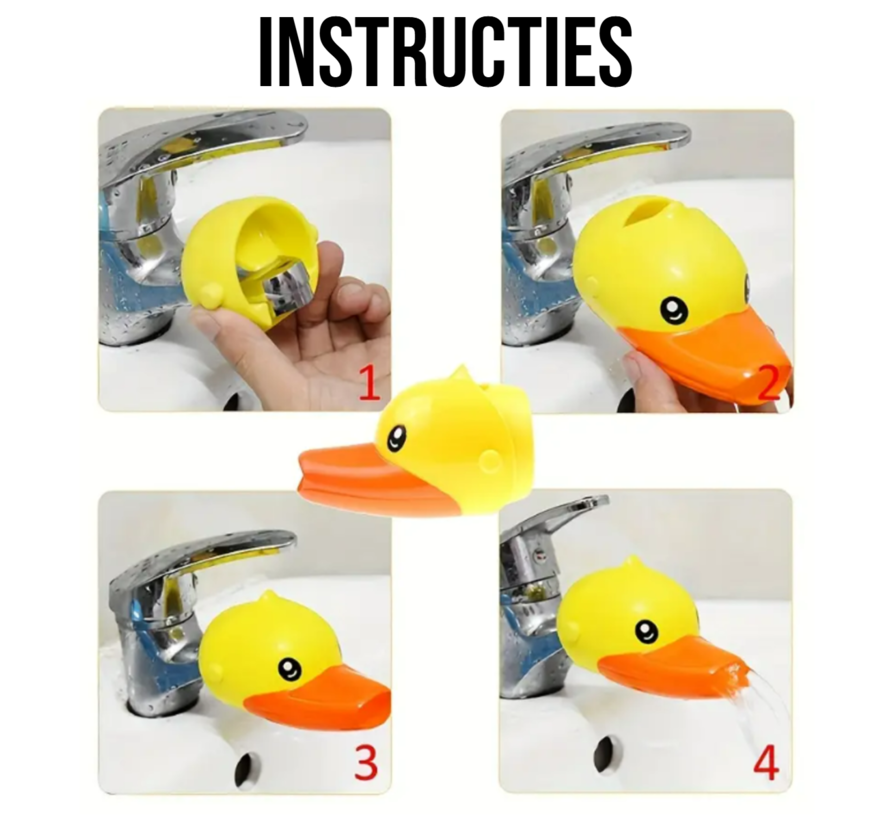 INSTRUCTIES

1

2

3

4