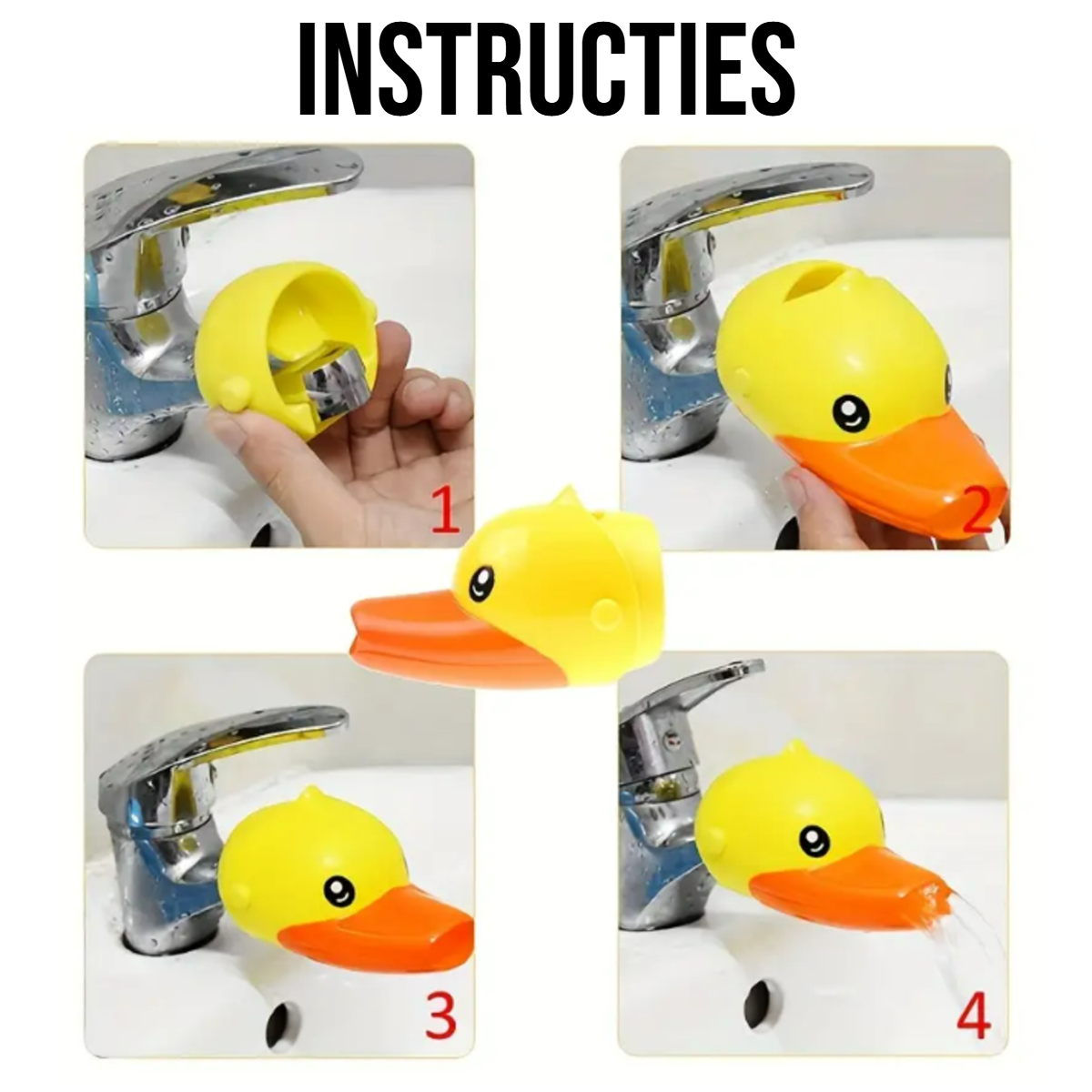 INSTRUCTIES

1

2

3

4