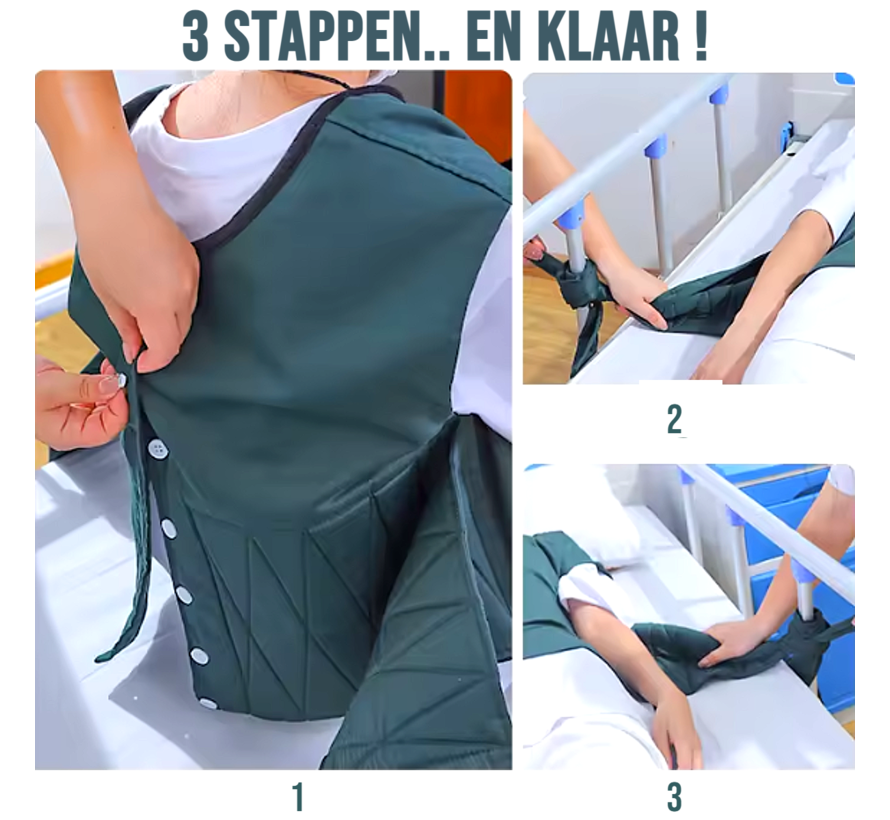 3 STAPPEN.. EN KLAAR !

2

1

3