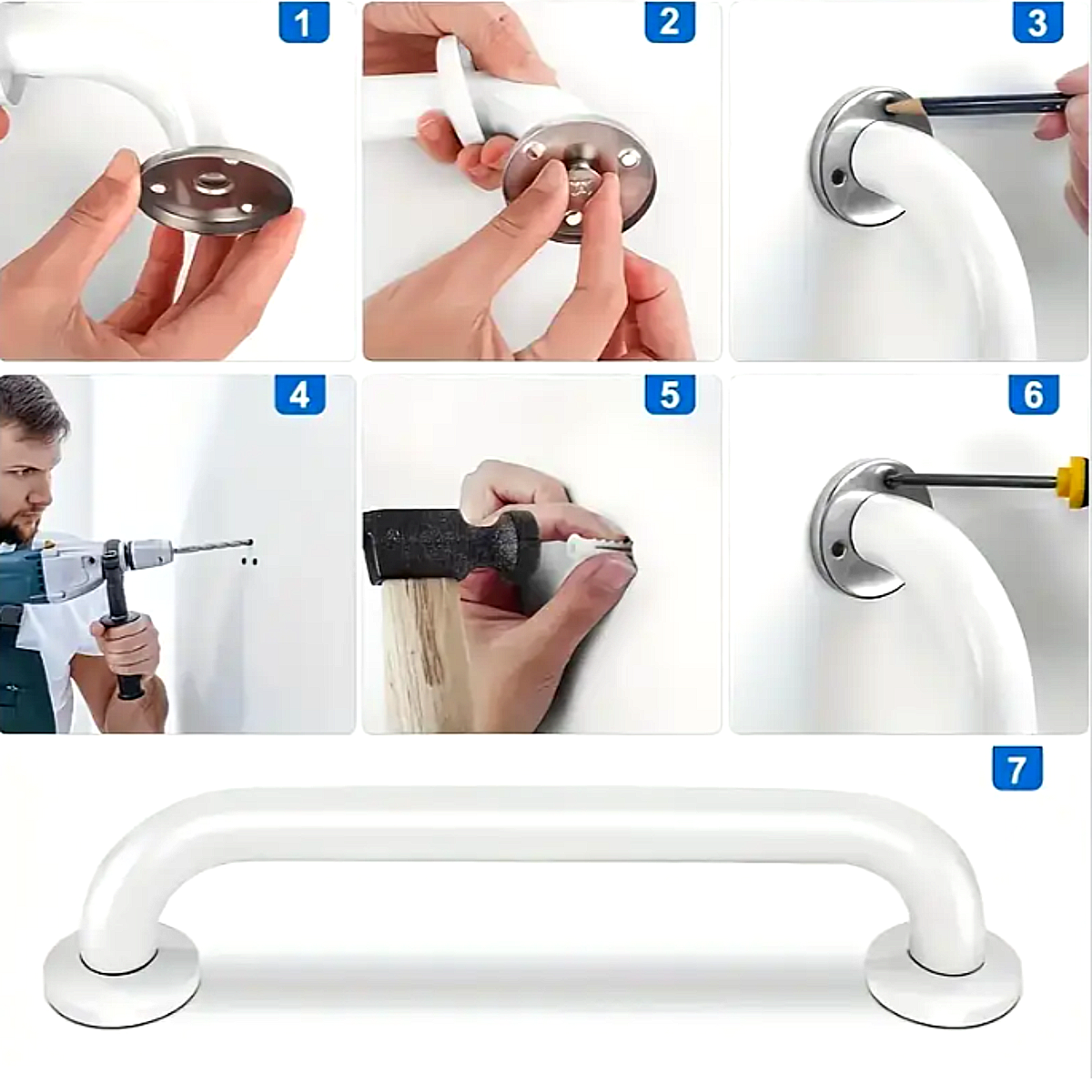 1
2
3
4
5
6
7