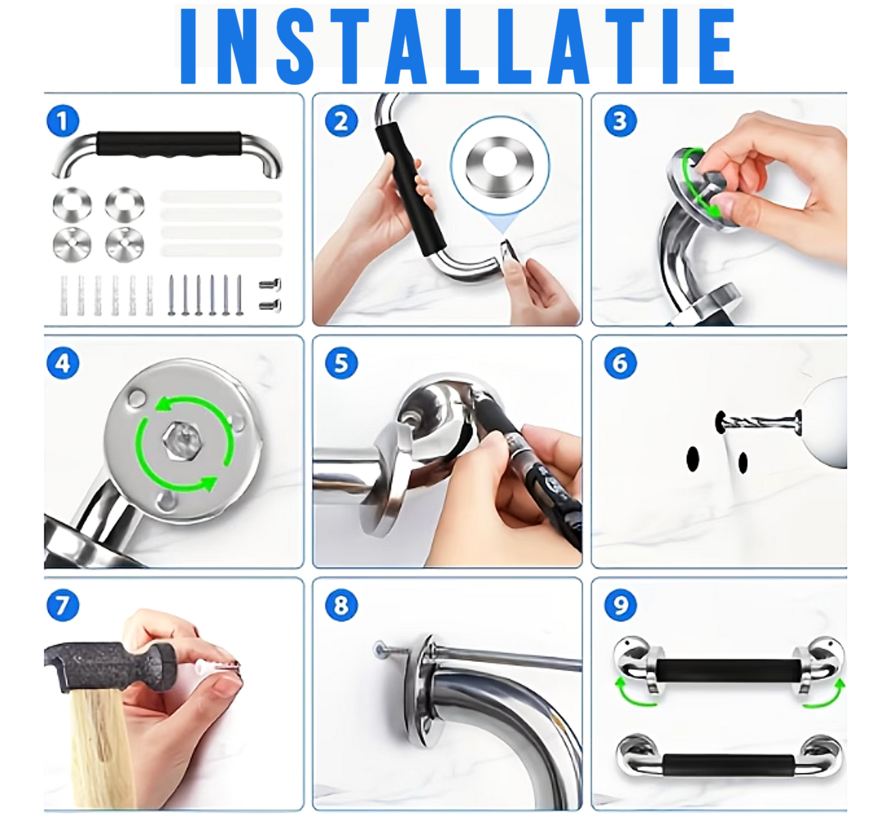 INSTALLATIE

1

2

3

4

5

6

7

8

9