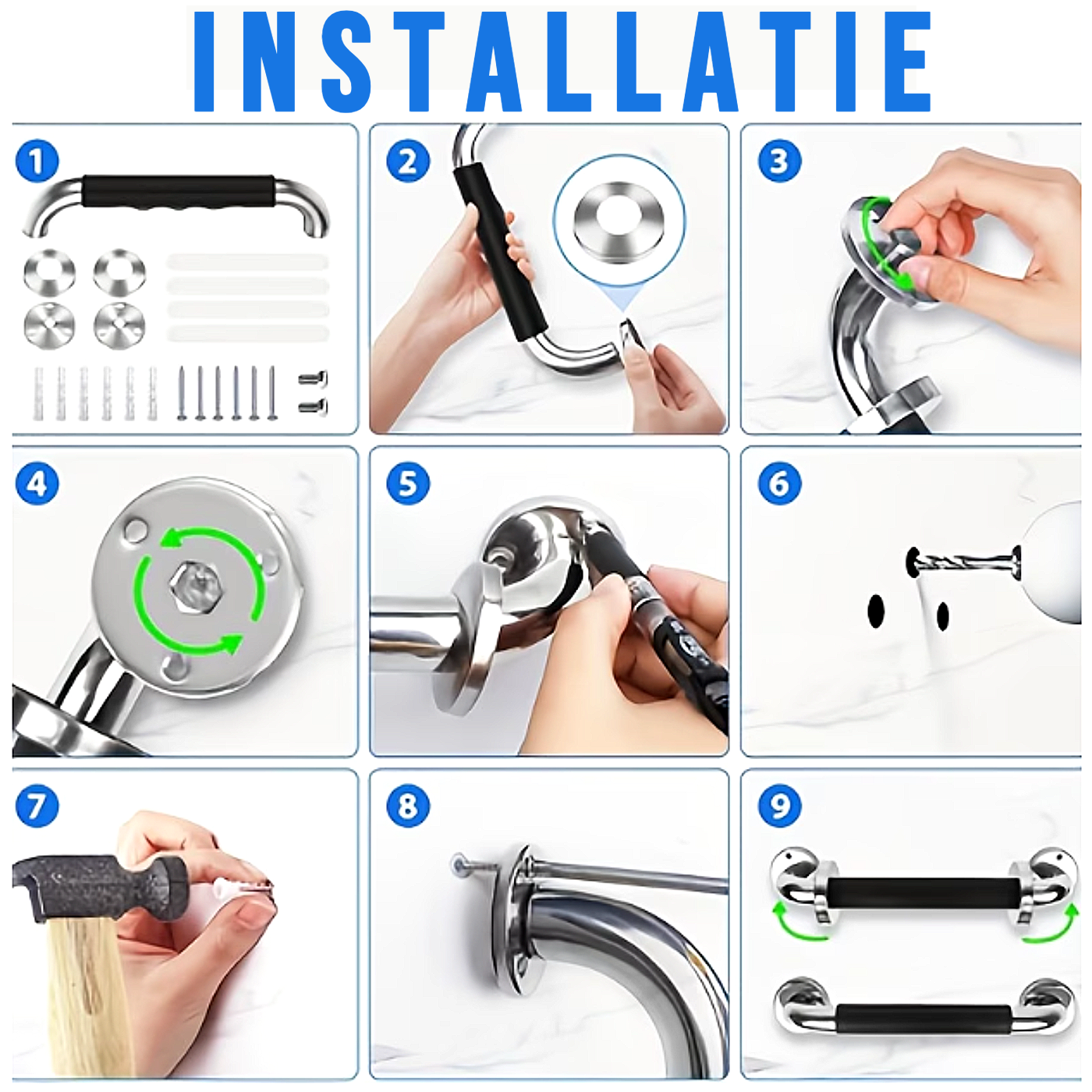 INSTALLATIE

1

2

3

4

5

6

7

8

9