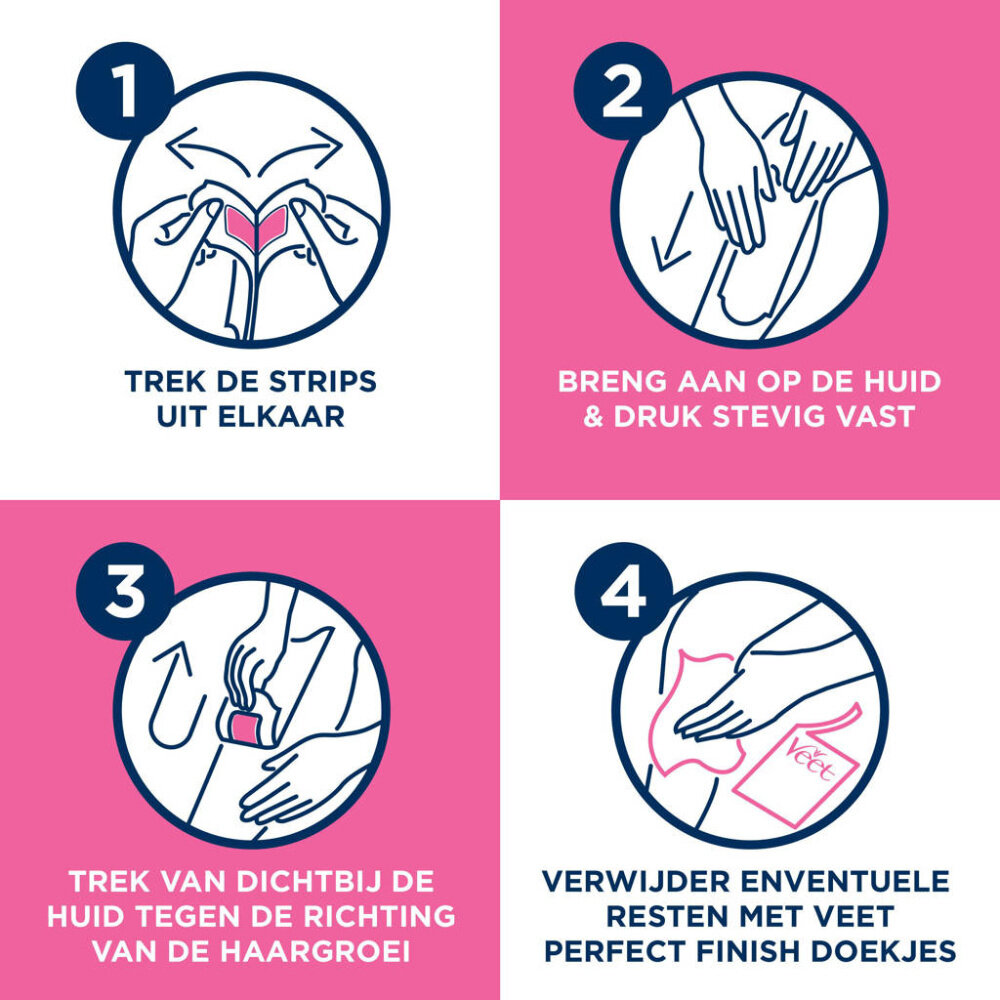 1

TREK DE STRIPS UIT ELKAAR

2

BRENG AAN OP DE HUID & DRUK STEVIG VAST

3

TREK VAN DICHTBIJ DE HUID TEGEN DE RICHTING VAN DE HAARGROEI

4

Veet

VERWIJDER ENVENTUELE RESTEN MET VEET PERFECT FINISH DOEKJES