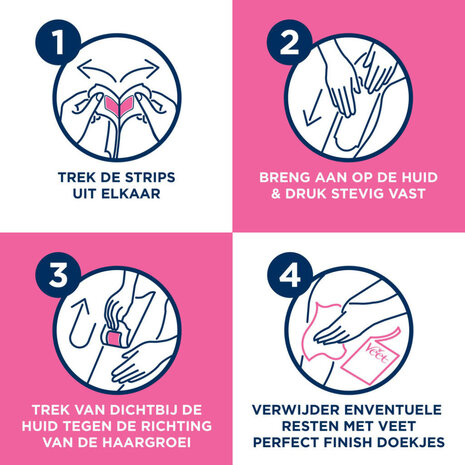 1

TREK DE STRIPS UIT ELKAAR

2

BRENG AAN OP DE HUID & DRUK STEVIG VAST

3

TREK VAN DICHTBIJ DE HUID TEGEN DE RICHTING VAN DE HAARGROEI

4

Veet

VERWIJDER ENVENTUELE RESTEN MET VEET PERFECT FINISH DOEKJES