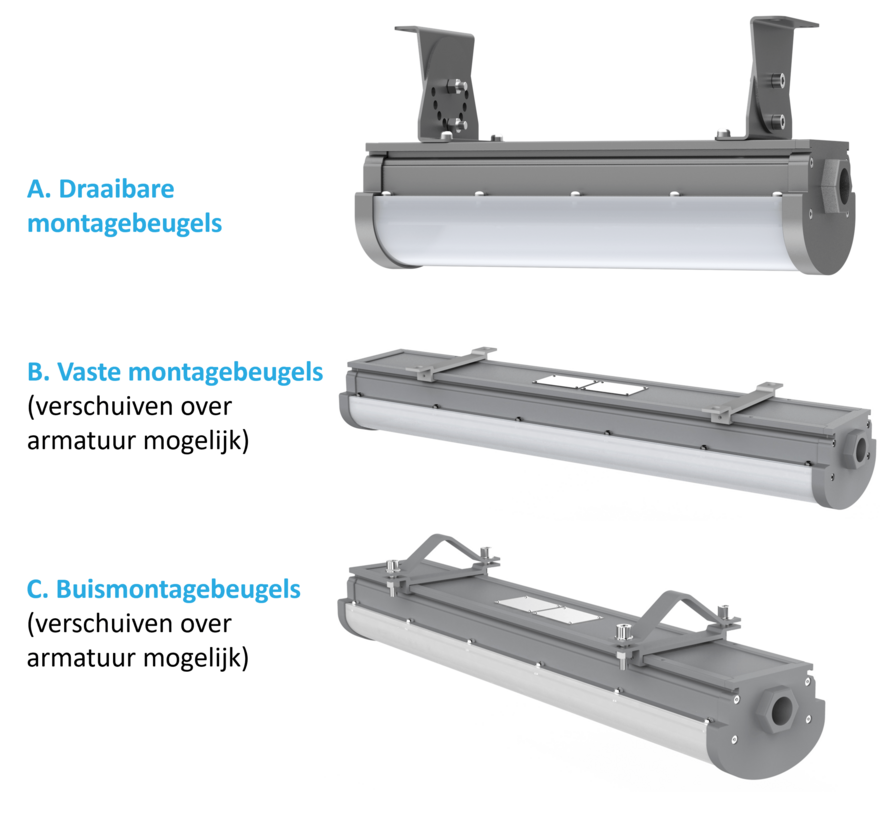 A. Draaibare montagebeugels

B. Vaste montagebeugels
(verschuiven over armatuur mogelijk)

C. Buismontagebeugels
(verschuiven over armatuur mogelijk)