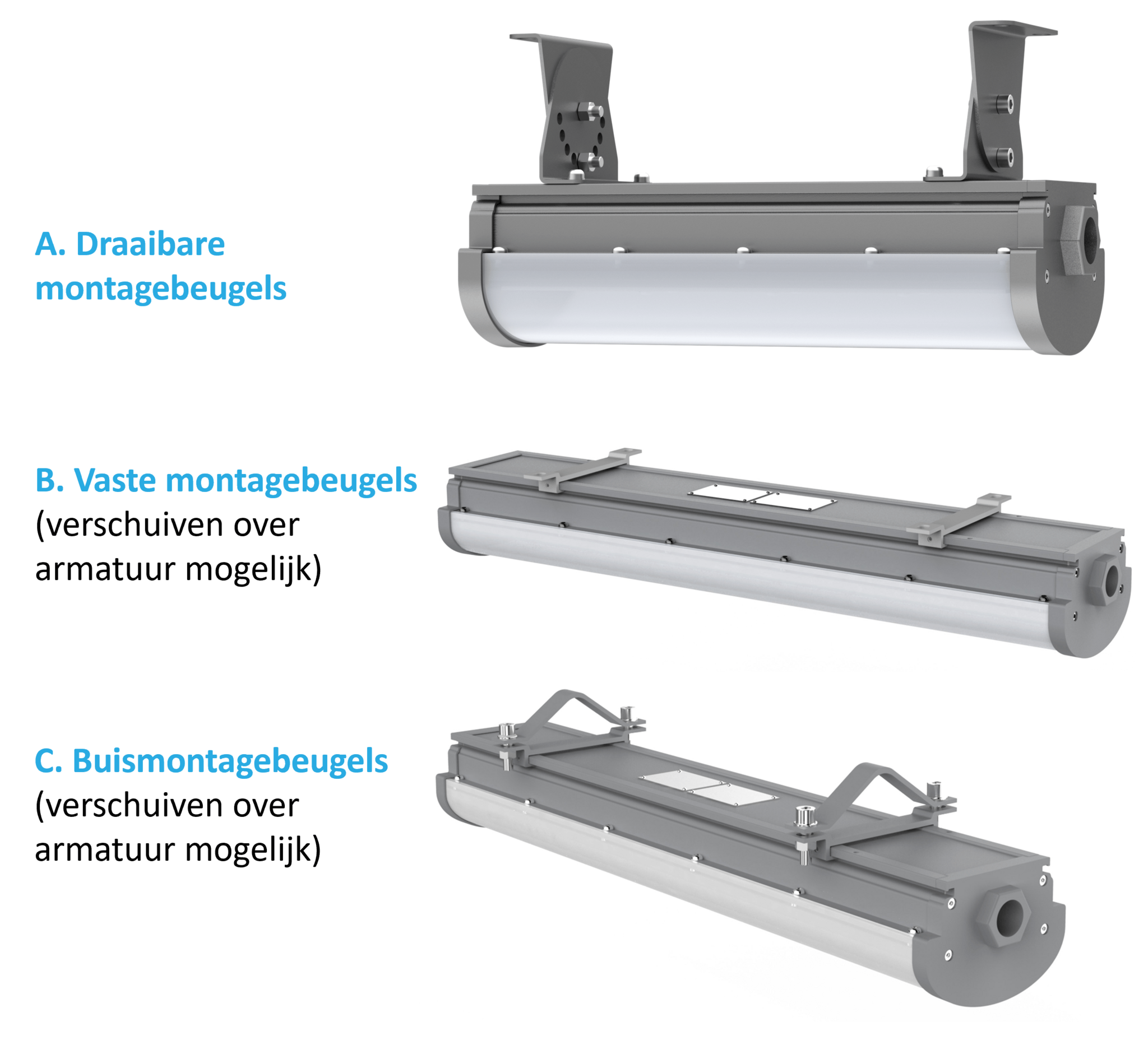 A. Draaibare montagebeugels

B. Vaste montagebeugels
(verschuiven over armatuur mogelijk)

C. Buismontagebeugels
(verschuiven over armatuur mogelijk)