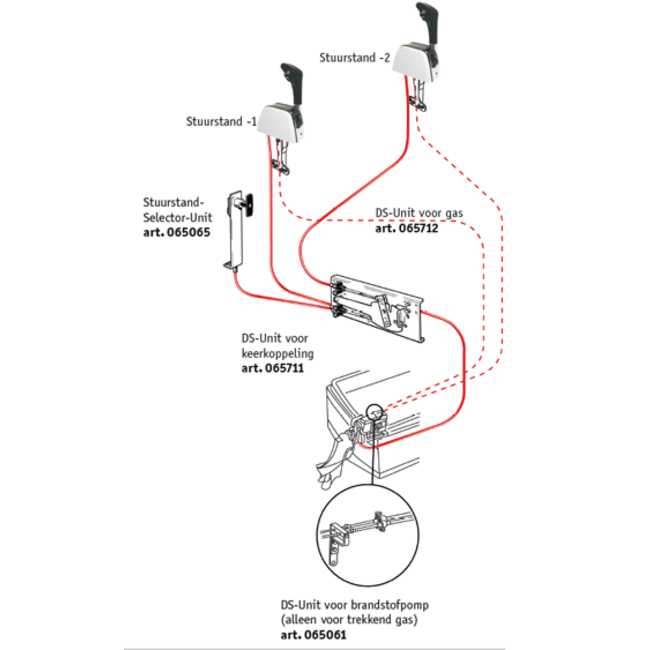 Stuurstand -2

Stuurstand -1

Stuurstand-Selector-Unit
art. 065065

DS-Unit voor gas
art. 065712

DS-Unit voor keerkoppeling
art. 065711

DS-Unit voor brandstofpomp
(alleen voor trekkend gas)
art. 065061