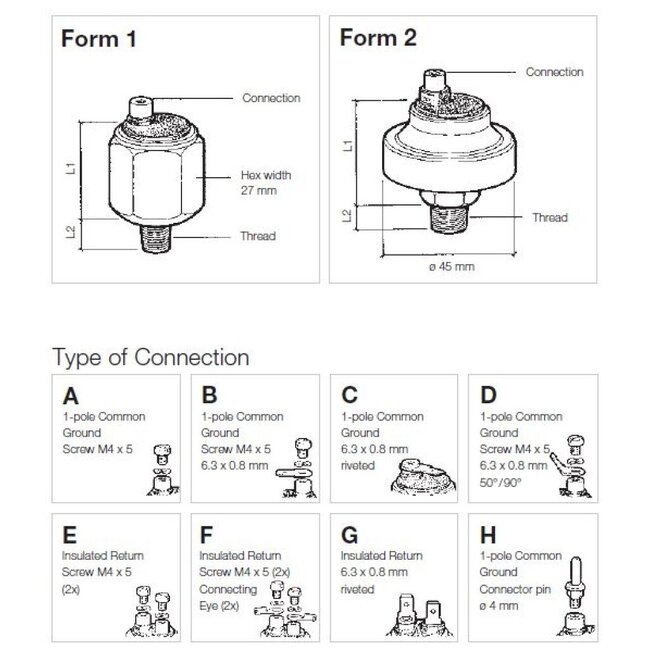 Form 1

Connection

L1

Hex width 27 mm

L2

Thread

Form 2

Connection

L1

L2

Thread

ø 45 mm

Type of Connection

A
1-pole Common Ground
Screw M4 x 5

B
1-pole Common Ground
Screw M4 x 5
6.3 x 0.8 mm

C
1-pole Common Ground
6.3 x 0.8 mm
riveted

D
1-pole Common Ground
Screw M4 x 5
6.3 x 0.8 mm
50°/90°

E
Insulated Return
Screw M4 x 5
(2x)

F
Insulated Return
Screw M4 x 5 (2x)
Connecting Eye (2x)

G
Insulated Return
6.3 x 0.8 mm
riveted

H
1-pole Common Ground
Connector pin
ø 4 mm