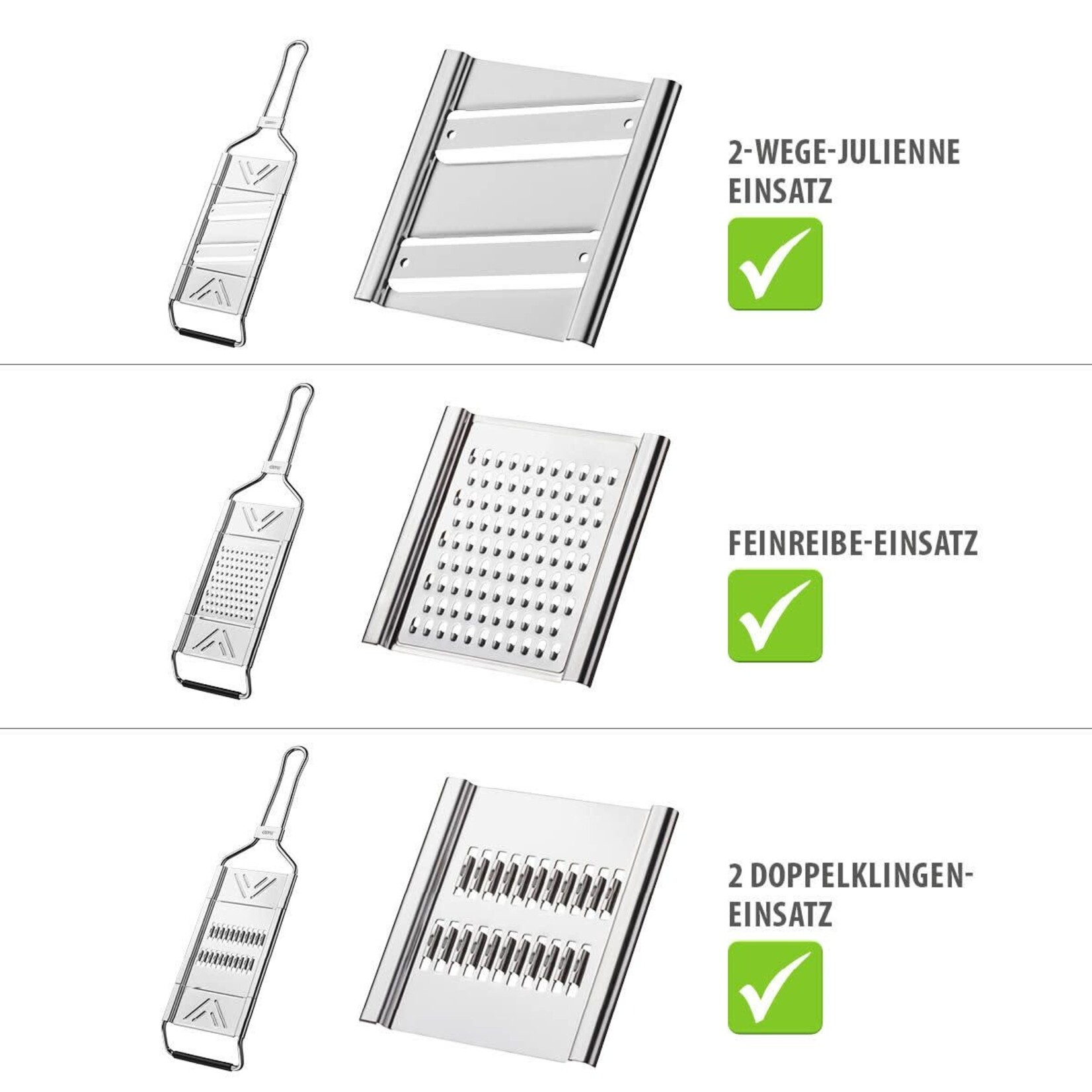 2-WEGE-JULIENNE EINSATZ

FEINREIBE-EINSATZ

2 DOPPELKLINGEN-EINSATZ