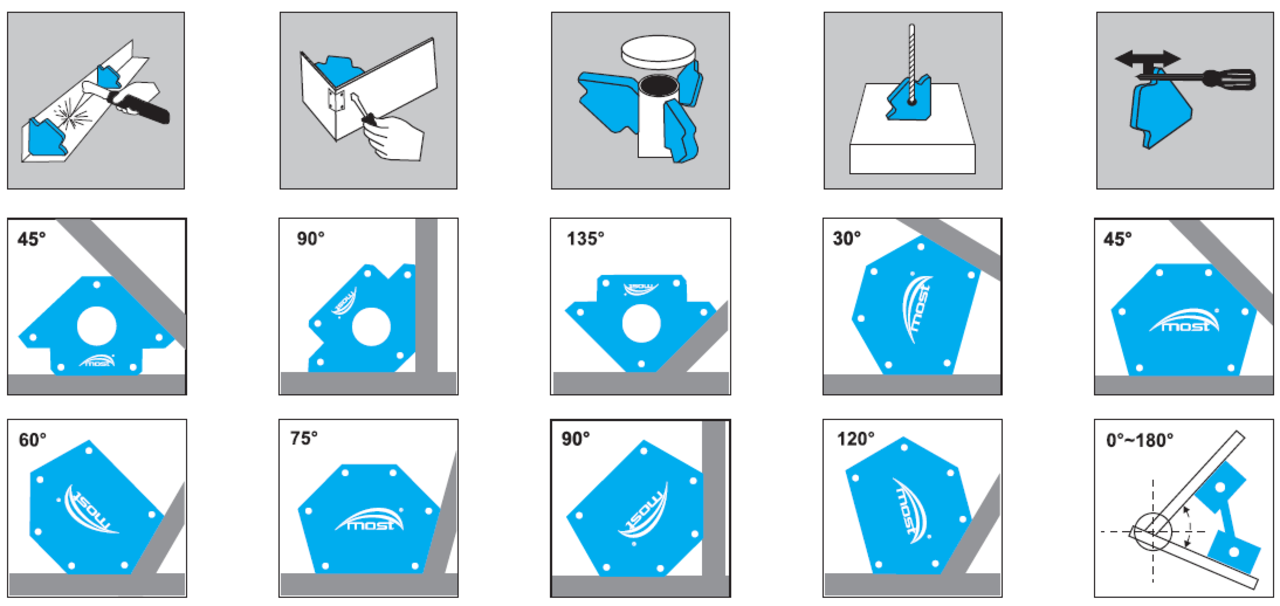 45°

most

90°

most

135°

most

30°

most

45°

most

60°

most

75°

most

90°

most

120°

most

0°~180°