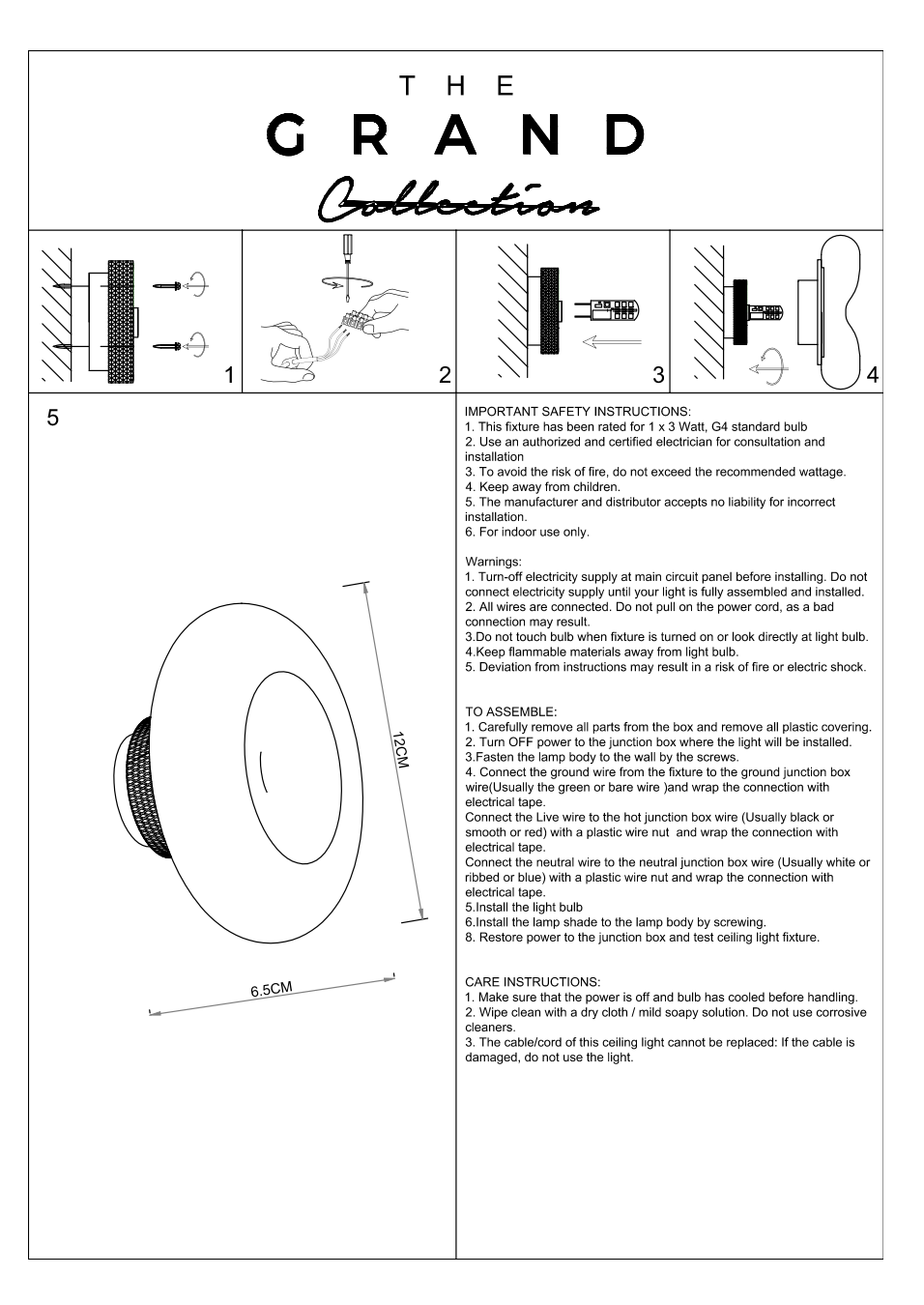 THE
GRAND
Collection

1

2

3

4

5

12CM

6.5CM

IMPORTANT SAFETY INSTRUCTIONS:
1. This fixture has been rated for 1 x 3 Watt, G4 standard bulb
2. Use an authorized and certified electrician for consultation and installation
3. To avoid the risk of fire, do not exceed the recommended wattage.
4. Keep away from children.
5. The manufacturer and distributor accepts no liability for incorrect installation.
6. For indoor use only.

Warnings:
1. Turn-off electricity supply at main circuit panel before installing. Do not connect electricity supply until your light is fully assembled and installed.
2. All wires are connected. Do not pull on the power cord, as a bad connection may result.
3.Do not touch bulb when fixture is turned on or look directly at light bulb.
4.Keep flammable materials away from light bulb.
5. Deviation from instructions may result in a risk of fire or electric shock.

TO ASSEMBLE:
1. Carefully remove all parts from the box and remove all plastic covering.
2. Turn OFF power to the junction box where the light will be installed.
3.Fasten the lamp body to the wall by the screws.
4. Connect the ground wire from the fixture to the ground junction box wire(Usually the green or bare wire )and wrap the connection with electrical tape.
Connect the Live wire to the hot junction box wire (Usually black or smooth or red) with a plastic wire nut and wrap the connection with electrical tape.
Connect the neutral wire to the neutral junction box wire (Usually white or ribbed or blue) with a plastic wire nut and wrap the connection with electrical tape.
5.Install the light bulb
6.Install the lamp shade to the lamp body by screwing.
8. Restore power to the junction box and test ceiling light fixture.

CARE INSTRUCTIONS:
1. Make sure that the power is off and bulb has cooled before handling.
2. Wipe clean with a dry cloth / mild soapy solution. Do not use corrosive cleaners.
3. The cable/cord of this ceiling light cannot be replaced: If the cable is damaged, do not use the light.