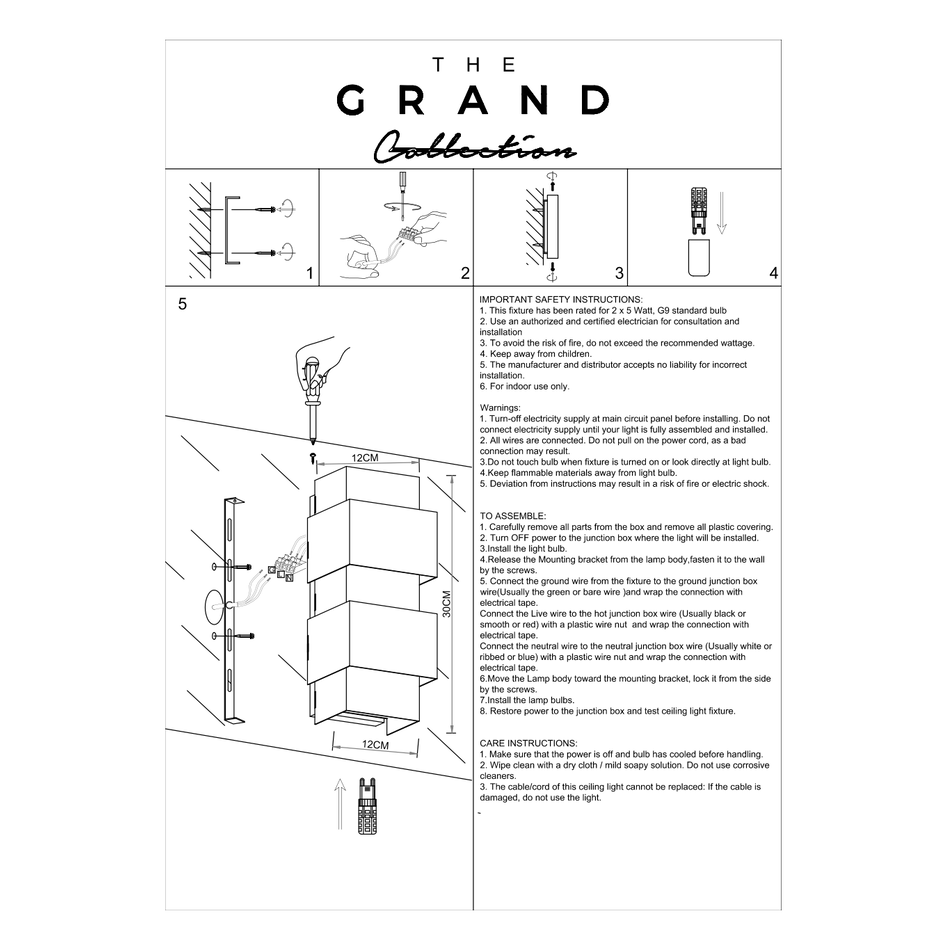 THE
GRAND
Collection

1
2
3
4

5

12CM
30CM
12CM

IMPORTANT SAFETY INSTRUCTIONS:
1. This fixture has been rated for 2 x 5 Watt, G9 standard bulb
2. Use an authorized and certified electrician for consultation and installation
3. To avoid the risk of fire, do not exceed the recommended wattage.
4. Keep away from children.
5. The manufacturer and distributor accepts no liability for incorrect installation.
6. For indoor use only.

Warnings:
1. Turn-off electricity supply at main circuit panel before installing. Do not connect electricity supply until your light is fully assembled and installed.
2. All wires are connected. Do not pull on the power cord, as a bad connection may result.
3.Do not touch bulb when fixture is turned on or look directly at light bulb.
4.Keep flammable materials away from light bulb.
5. Deviation from instructions may result in a risk of fire or electric shock.

TO ASSEMBLE:
1. Carefully remove all parts from the box and remove all plastic covering.
2. Turn OFF power to the junction box where the light will be installed.
3.Install the light bulb.
4.Release the Mounting bracket from the lamp body,fasten it to the wall by the screws.
5. Connect the ground wire from the fixture to the ground junction box wire(Usually the green or bare wire )and wrap the connection with electrical tape.
Connect the Live wire to the hot junction box wire (Usually black or smooth or red) with a plastic wire nut and wrap the connection with electrical tape.
Connect the neutral wire to the neutral junction box wire (Usually white or ribbed or blue) with a plastic wire nut and wrap the connection with electrical tape.
6.Move the Lamp body toward the mounting bracket, lock it from the side by the screws.
7.Install the lamp bulbs.
8. Restore power to the junction box and test ceiling light fixture.

CARE INSTRUCTIONS:
1. Make sure that the power is off and bulb has cooled before handling.
2. Wipe clean with a dry cloth / mild soapy solution. Do not use corrosive cleaners.
3. The cable/cord of this ceiling light cannot be replaced: If the cable is damaged, do not use the light.