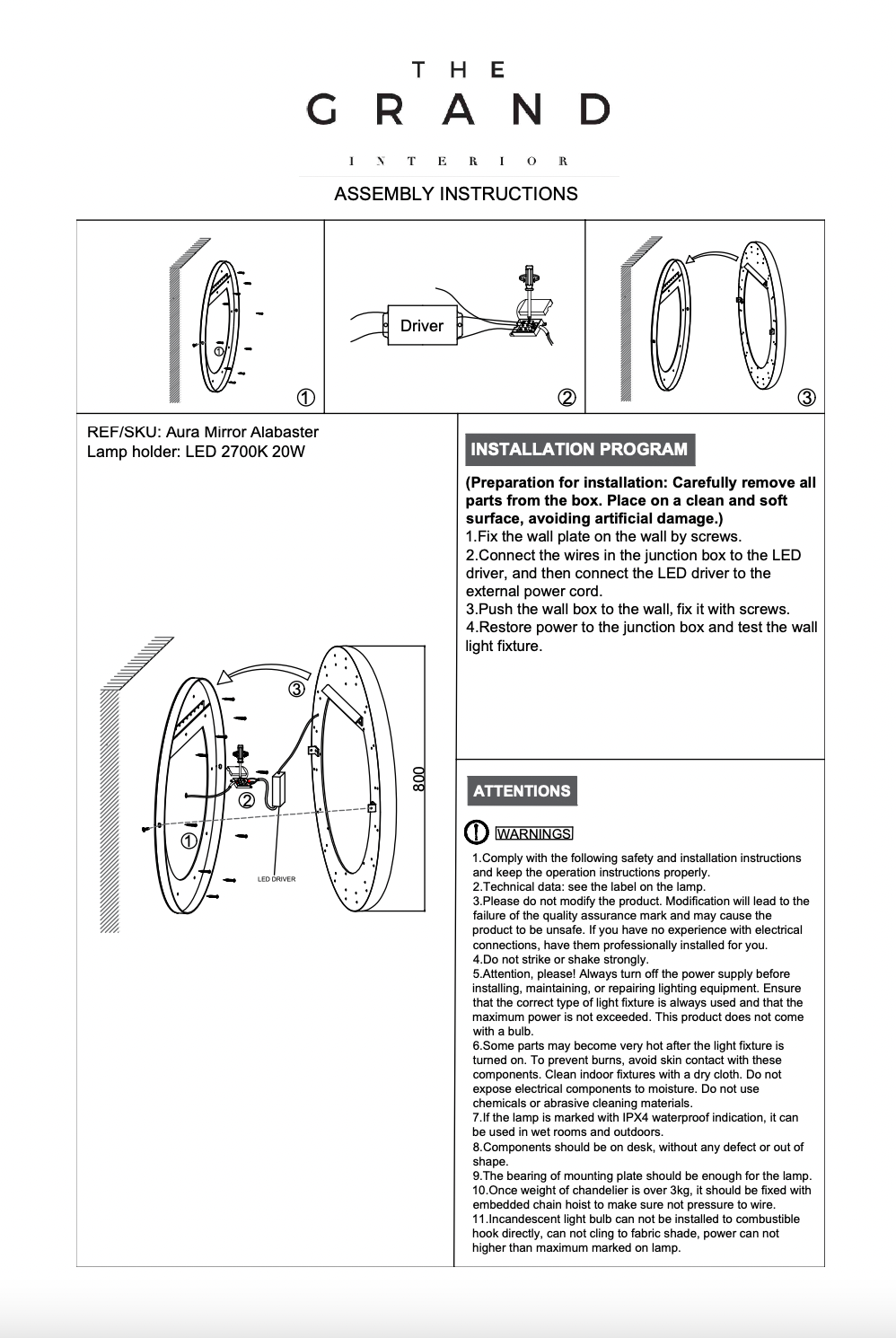 THE
GRAND
INTERIOR

ASSEMBLY INSTRUCTIONS

①

①

Driver

②

③

REF/SKU: Aura Mirror Alabaster
Lamp holder: LED 2700K 20W

③

②

①

LED DRIVER

800

INSTALLATION PROGRAM

(Preparation for installation: Carefully remove all parts from the box. Place on a clean and soft surface, avoiding artificial damage.)
1.Fix the wall plate on the wall by screws.
2.Connect the wires in the junction box to the LED driver, and then connect the LED driver to the external power cord.
3.Push the wall box to the wall, fix it with screws.
4.Restore power to the junction box and test the wall light fixture.

ATTENTIONS

WARNINGS

1.Comply with the following safety and installation instructions and keep the operation instructions properly.
2.Technical data: see the label on the lamp.
3.Please do not modify the product. Modification will lead to the failure of the quality assurance mark and may cause the product to be unsafe. If you have no experience with electrical connections, have them professionally installed for you.
4.Do not strike or shake strongly.
5.Attention, please! Always turn off the power supply before installing, maintaining, or repairing lighting equipment. Ensure that the correct type of light fixture is always used and that the maximum power is not exceeded. This product does not come with a bulb.
6.Some parts may become very hot after the light fixture is turned on. To prevent burns, avoid skin contact with these components. Clean indoor fixtures with a dry cloth. Do not expose electrical components to moisture. Do not use chemicals or abrasive cleaning materials.
7.If the lamp is marked with IPX4 waterproof indication, it can be used in wet rooms and outdoors.
8.Components should be on desk, without any defect or out of shape.
9.The bearing of mounting plate should be enough for the lamp.
10.Once weight of chandelier is over 3kg, it should be fixed with embedded chain hoist to make sure not pressure to wire.
11.Incandescent light bulb can not be installed to combustible hook directly, can not cling to fabric shade, power can not higher than maximum marked on lamp.