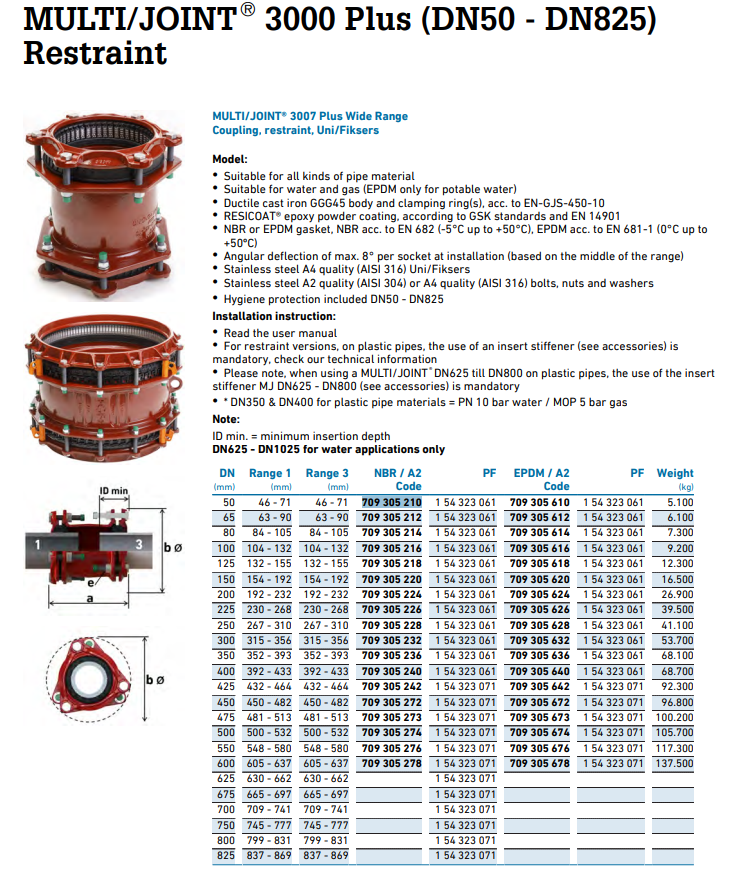 MULTI/JOINT® 3000 Plus (DN50 - DN825) Restraint

MULTI/JOINT® 3007 Plus Wide Range
Coupling, restraint, Uni/Fiksers

Model:
• Suitable for all kinds of pipe material
• Suitable for water and gas (EPDM only for potable water)
• Ductile cast iron GGG45 body and clamping ring(s), acc. to EN-GJS-450-10
• RESICOAT® epoxy powder coating, according to GSK standards and EN 14901
• NBR or EPDM gasket, NBR acc. to EN 682 (-5°C up to +50°C), EPDM acc. to EN 681-1 (0°C up to +50°C)
• Angular deflection of max. 8° per socket at installation (based on the middle of the range)
• Stainless steel A4 quality (AISI 316) Uni/Fiksers
• Stainless steel A2 quality (AISI 304) or A4 quality (AISI 316) bolts, nuts and washers
• Hygiene protection included DN50 - DN825
Installation instruction:
• Read the user manual
• For restraint versions, on plastic pipes, the use of an insert stiffener (see accessories) is mandatory, check our technical information
• Please note, when using a MULTI/JOINT® DN625 till DN800 on plastic pipes, the use of the insert stiffener MJ DN625 - DN800 (see accessories) is mandatory
• * DN350 & DN400 for plastic pipe materials = PN 10 bar water / MOP 5 bar gas
Note:
ID min. = minimum insertion depth
DN625 - DN1025 for water applications only

ID min
1
3
b ø
e
a
b ø

| DN (mm) | Range 1 (mm) | Range 3 (mm) | NBR / A2 Code | PF | EPDM / A2 Code | PF | Weight (kg) |
|---|---|---|---|---|---|---|---|
| 50 | 46 - 71 | 46 - 71 | 709 305 210 | 1 54 323 061 | 709 305 610 | 1 54 323 061 | 5.100 |
| 65 | 63 - 90 | 63 - 90 | 709 305 212 | 1 54 323 061 | 709 305 612 | 1 54 323 061 | 6.100 |
| 80 | 84 - 105 | 84 - 105 | 709 305 214 | 1 54 323 061 | 709 305 614 | 1 54 323 061 | 7.300 |
| 100 | 104 - 132 | 104 - 132 | 709 305 216 | 1 54 323 061 | 709 305 616 | 1 54 323 061 | 9.200 |
| 125 | 132 - 155 | 132 - 155 | 709 305 218 | 1 54 323 061 | 709 305 618 | 1 54 323 061 | 12.300 |
| 150 | 154 - 192 | 154 - 192 | 709 305 220 | 1 54 323 061 | 709 305 620 | 1 54 323 061 | 16.500 |
| 200 | 192 - 232 | 192 - 232 | 709 305 224 | 1 54 323 061 | 709 305 624 | 1 54 323 061 | 26.900 |
| 225 | 230 - 268 | 230 - 268 | 709 305 226 | 1 54 323 061 | 709 305 626 | 1 54 323 061 | 39.500 |
| 250 | 267 - 310 | 267 - 310 | 709 305 228 | 1 54 323 061 | 709 305 628 | 1 54 323 061 | 41.100 |
| 300 | 315 - 356 | 315 - 356 | 709 305 232 | 1 54 323 061 | 709 305 632 | 1 54 323 061 | 53.700 |
| 350 | 352 - 393 | 352 - 393 | 709 305 236 | 1 54 323 061 | 709 305 636 | 1 54 323 061 | 68.100 |
| 400 | 392 - 433 | 392 - 433 | 709 305 240 | 1 54 323 061 | 709 305 640 | 1 54 323 061 | 68.700 |
| 425 | 432 - 464 | 432 - 464 | 709 305 242 | 1 54 323 071 | 709 305 642 | 1 54 323 071 | 92.300 |
| 450 | 450 - 482 | 450 - 482 | 709 305 272 | 1 54 323 071 | 709 305 672 | 1 54 323 071 | 96.800 |
| 475 | 481 - 513 | 481 - 513 | 709 305 273 | 1 54 323 071 | 709 305 673 | 1 54 323 071 | 100.200 |
| 500 | 500 - 532 | 500 - 532 | 709 305 274 | 1 54 323 071 | 709 305 674 | 1 54 323 071 | 105.700 |
| 550 | 548 - 580 | 548 - 580 | 709 305 276 | 1 54 323 071 | 709 305 676 | 1 54 323 071 | 117.300 |
| 600 | 605 - 637 | 605 - 637 | 709 305 278 | 1 54 323 071 | 709 305 678 | 1 54 323 071 | 137.500 |
| 625 | 630 - 662 | 630 - 662 | | 1 54 323 071 | | | |
| 675 | 665 - 697 | 665 - 697 | | 1 54 323 071 | | | |
| 700 | 709 - 741 | 709 - 741 | | 1 54 323 071 | | | |
| 750 | 745 - 777 | 745 - 777 | | 1 54 323 071 | | | |
| 800 | 799 - 831 | 799 - 831 | | 1 54 323 071 | | | |
| 825 | 837 - 869 | 837 - 869 | | 1 54 323 071 | | | |