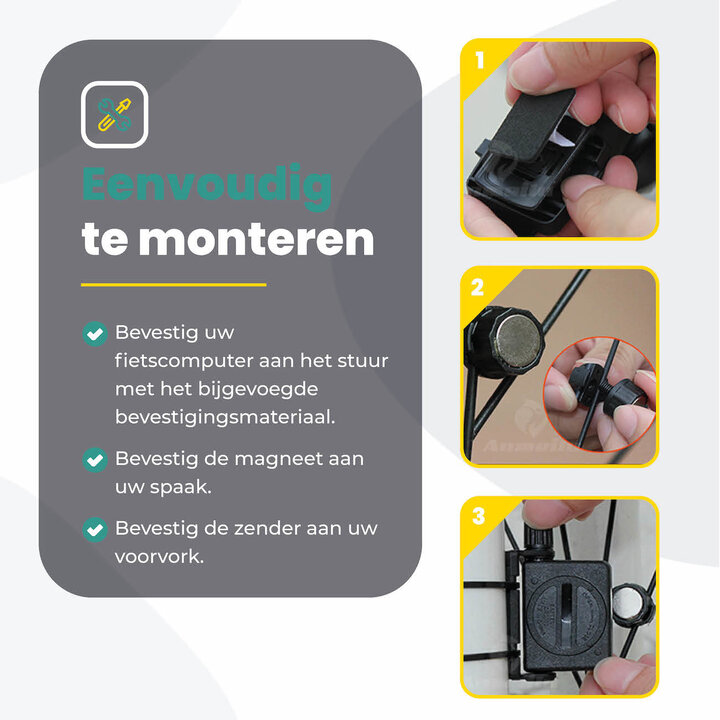 Eenvoudig te monteren

Bevestig uw fietscomputer aan het stuur met het bijgevoegde bevestigingsmateriaal.

Bevestig de magneet aan uw spaak.

Bevestig de zender aan uw voorvork.

1

2

3