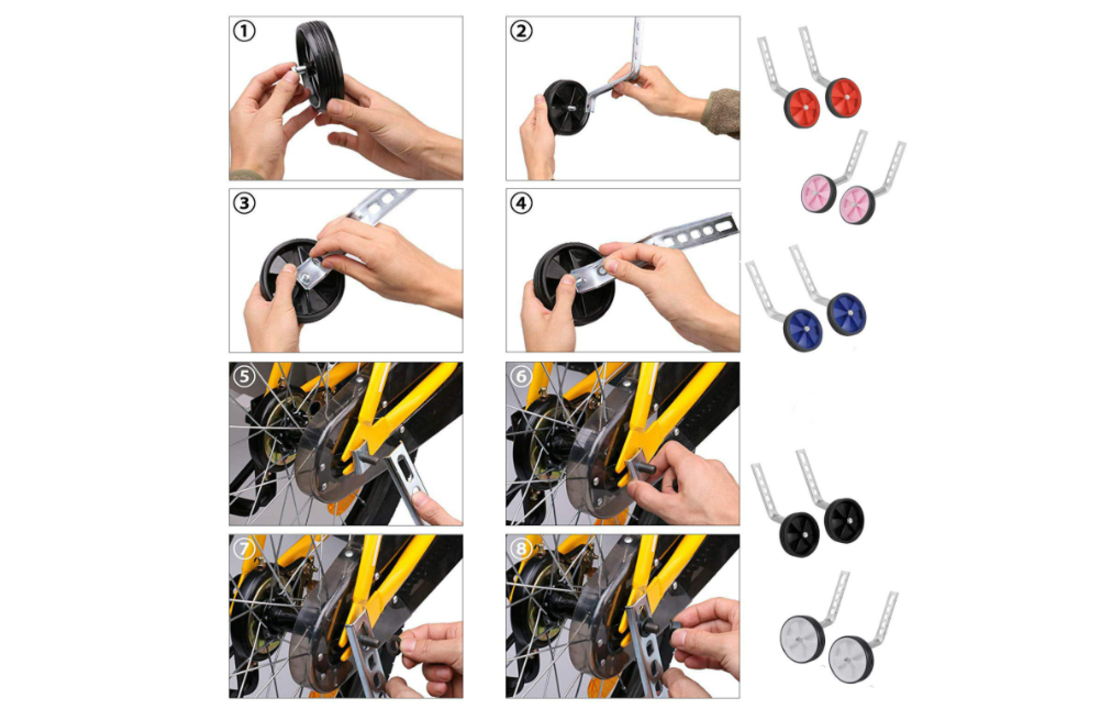 ①
②
③
④
⑤
⑥
⑦
⑧